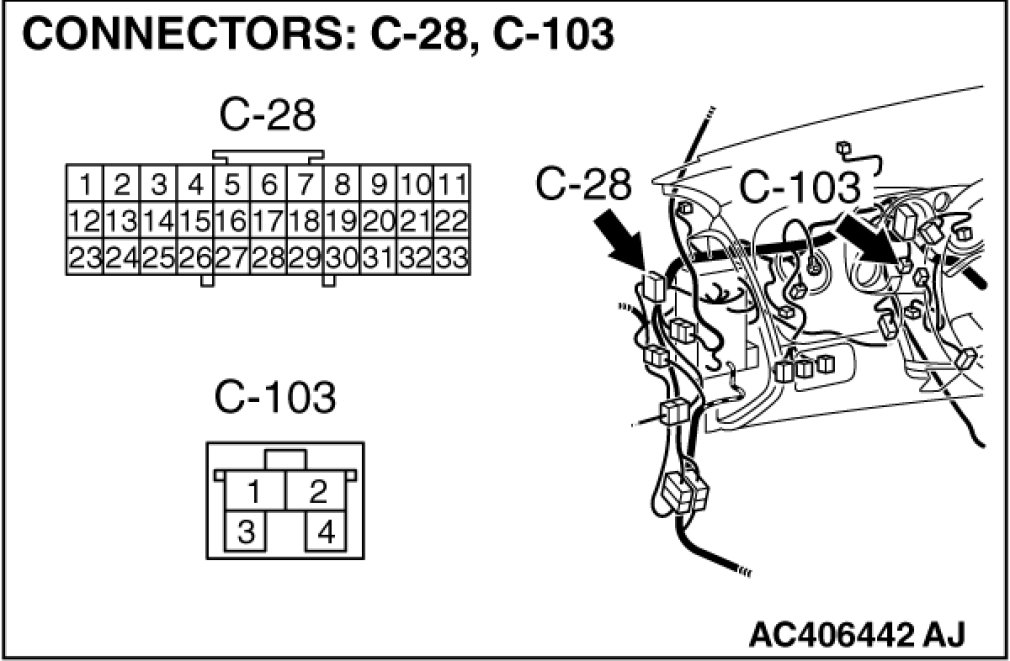 CONNECTORS: C-28, C-103

C-28

| 1 | 2 | 3 | 4 | 5 | 6 | 7 | 8 | 9 | 10 | 11 |
|---|---|---|---|---|---|---|---|---|---|---|
| 12 | 13 | 14 | 15 | 16 | 17 | 18 | 19 | 20 | 21 | 22 |
| 23 | 24 | 25 | 26 | 27 | 28 | 29 | 30 | 31 | 32 | 33 |

C-103

| 1 | 2 |
|---|---|
| 3 | 4 |

C-28

C-103

AC406442 AJ