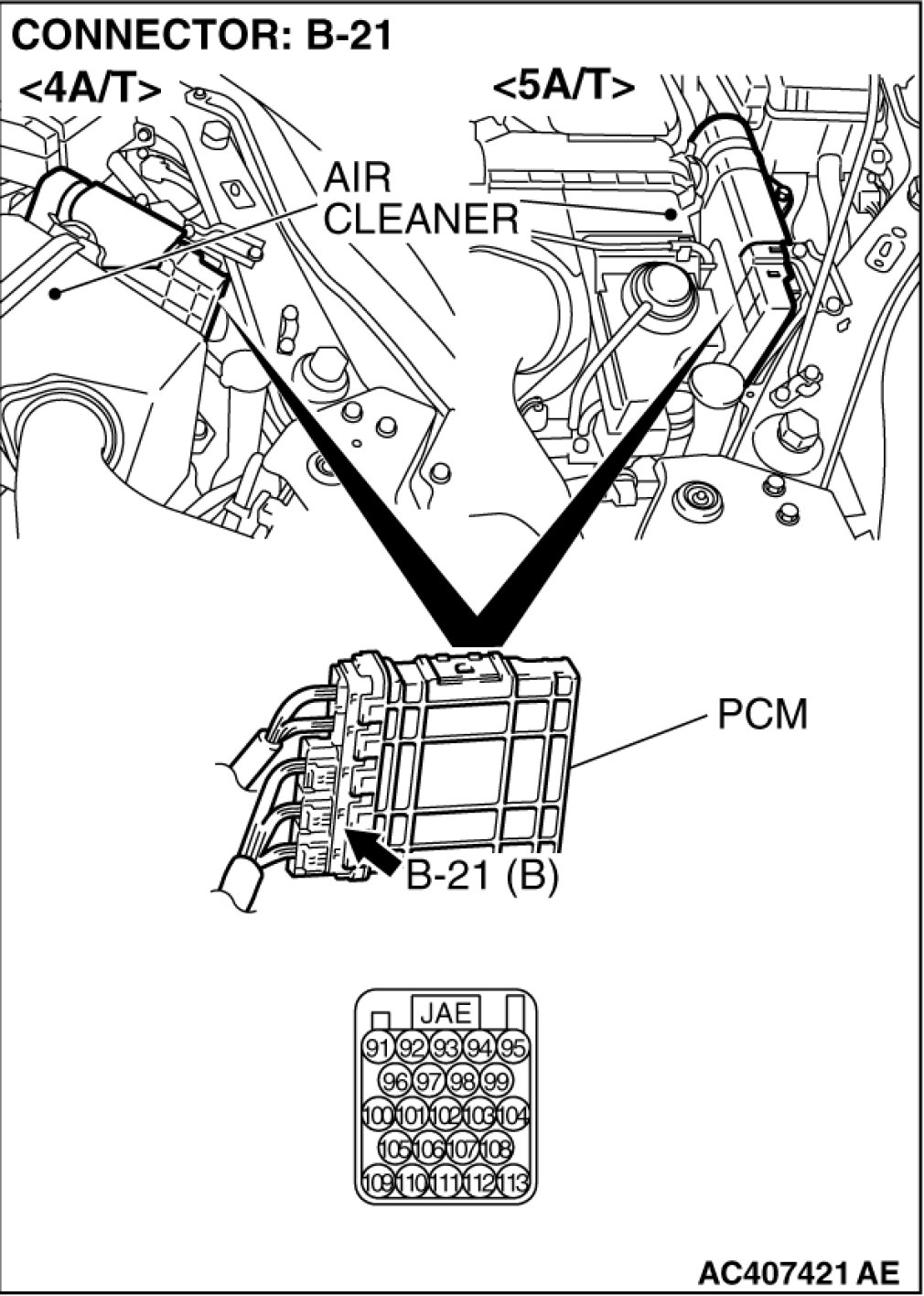 CONNECTOR: B-21

<4A/T>

<5A/T>

AIR CLEANER

PCM

B-21 (B)

JAE

91 92 93 94 95
96 97 98 99
100 101 102 103 104
105 106 107 108
109 110 111 112 113

AC407421 AE