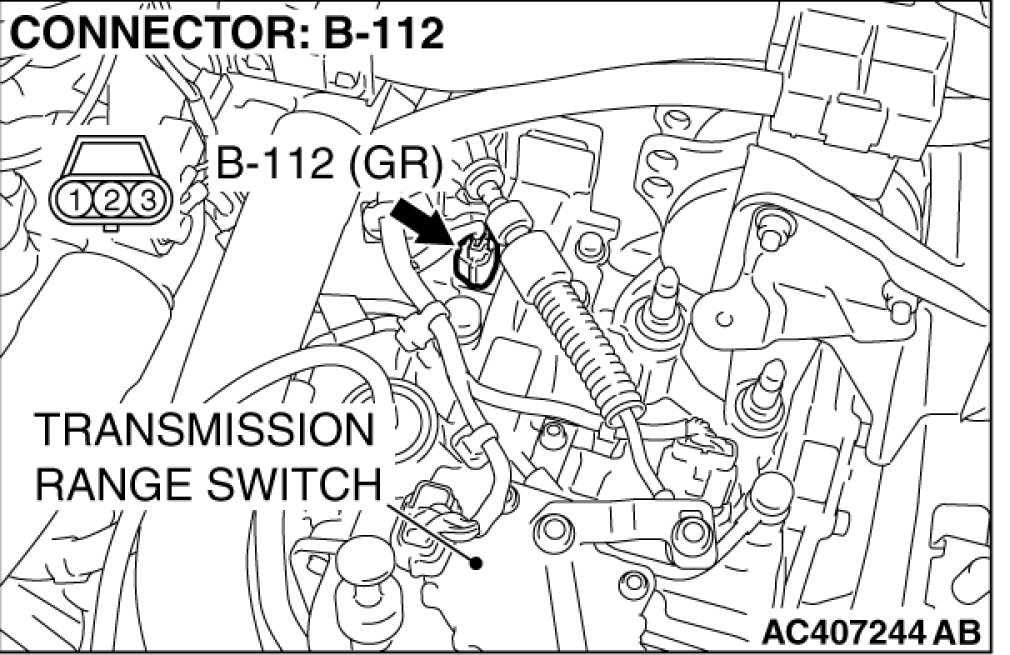 CONNECTOR: B-112

1 2 3

B-112 (GR)

TRANSMISSION RANGE SWITCH

AC407244 AB