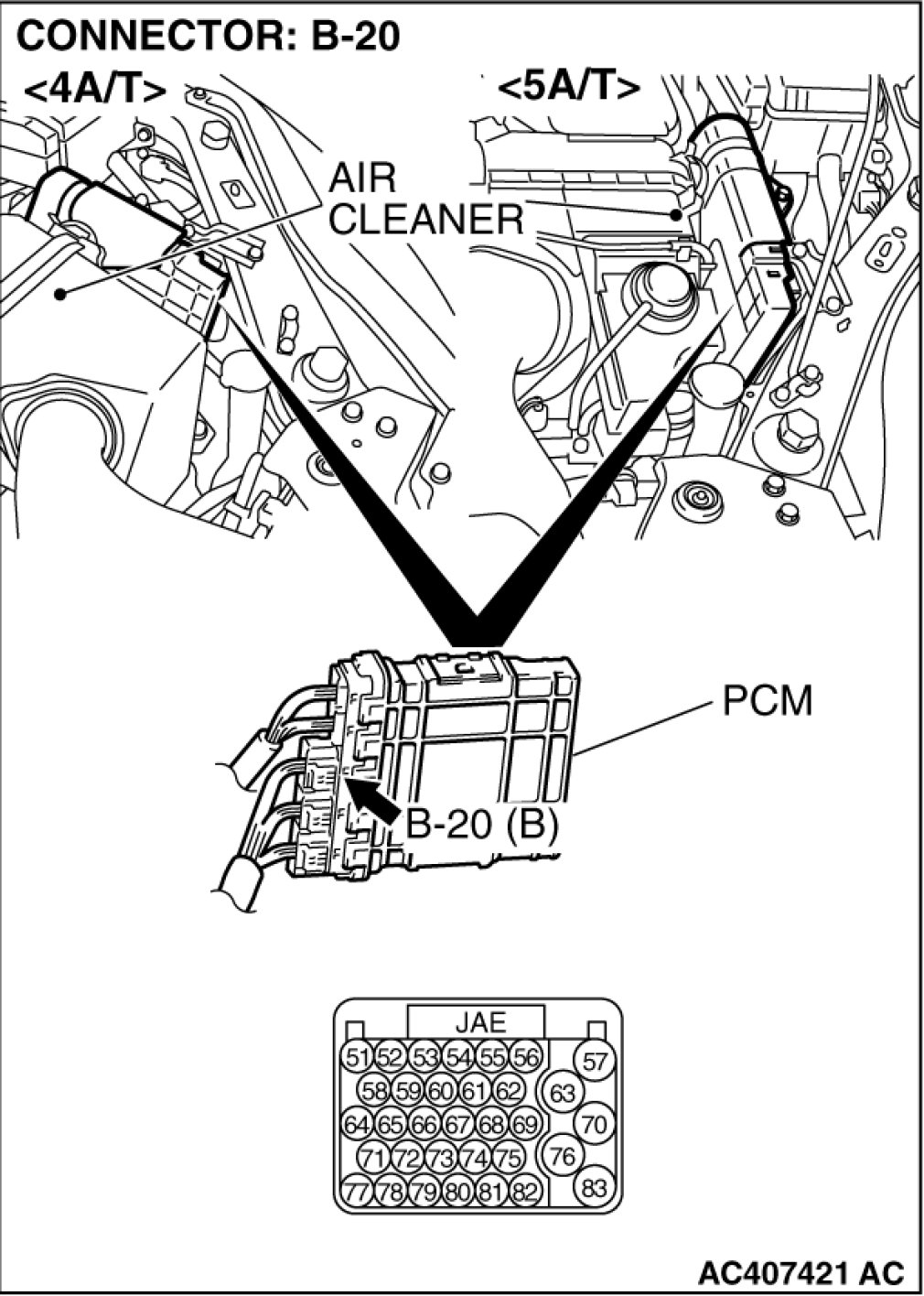 CONNECTOR: B-20

<4A/T>

<5A/T>

AIR CLEANER

PCM

B-20 (B)

JAE

51 52 53 54 55 56 57
58 59 60 61 62 63
64 65 66 67 68 69 70
71 72 73 74 75 76
77 78 79 80 81 82 83

AC407421 AC