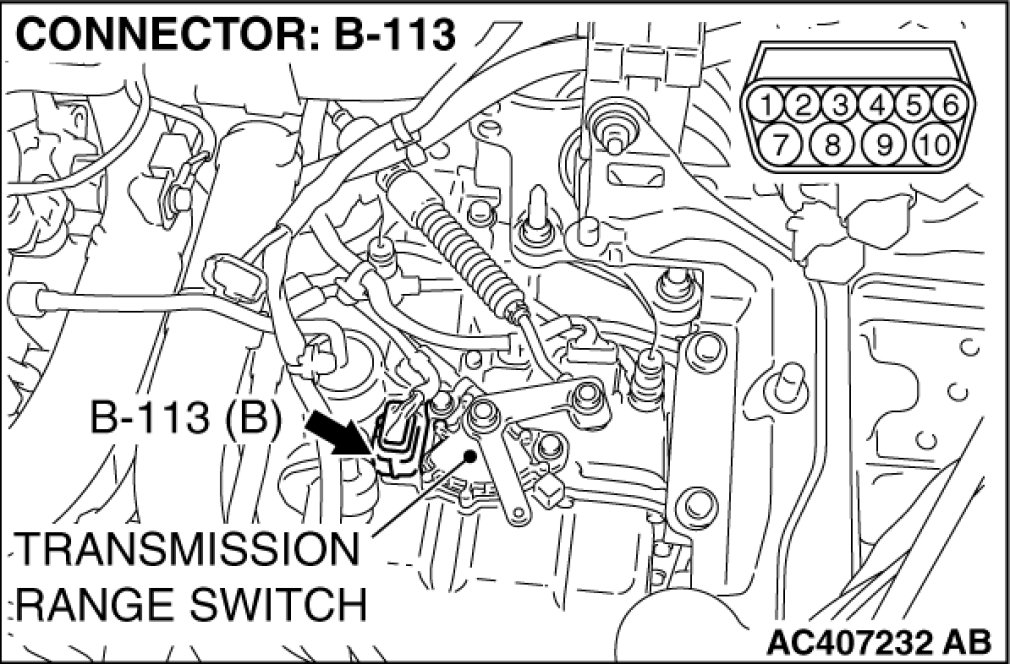 CONNECTOR: B-113

1 2 3 4 5 6
7 8 9 10

B-113 (B)

TRANSMISSION RANGE SWITCH

AC407232 AB