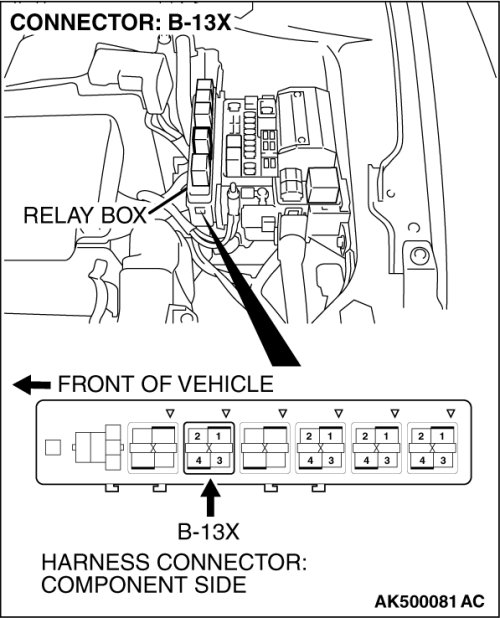 CONNECTOR: B-13X

RELAY BOX

FRONT OF VEHICLE

2 1
4 3

2 1
4 3

2 1
4 3

2 1
4 3

B-13X

HARNESS CONNECTOR:
COMPONENT SIDE

AK500081 AC