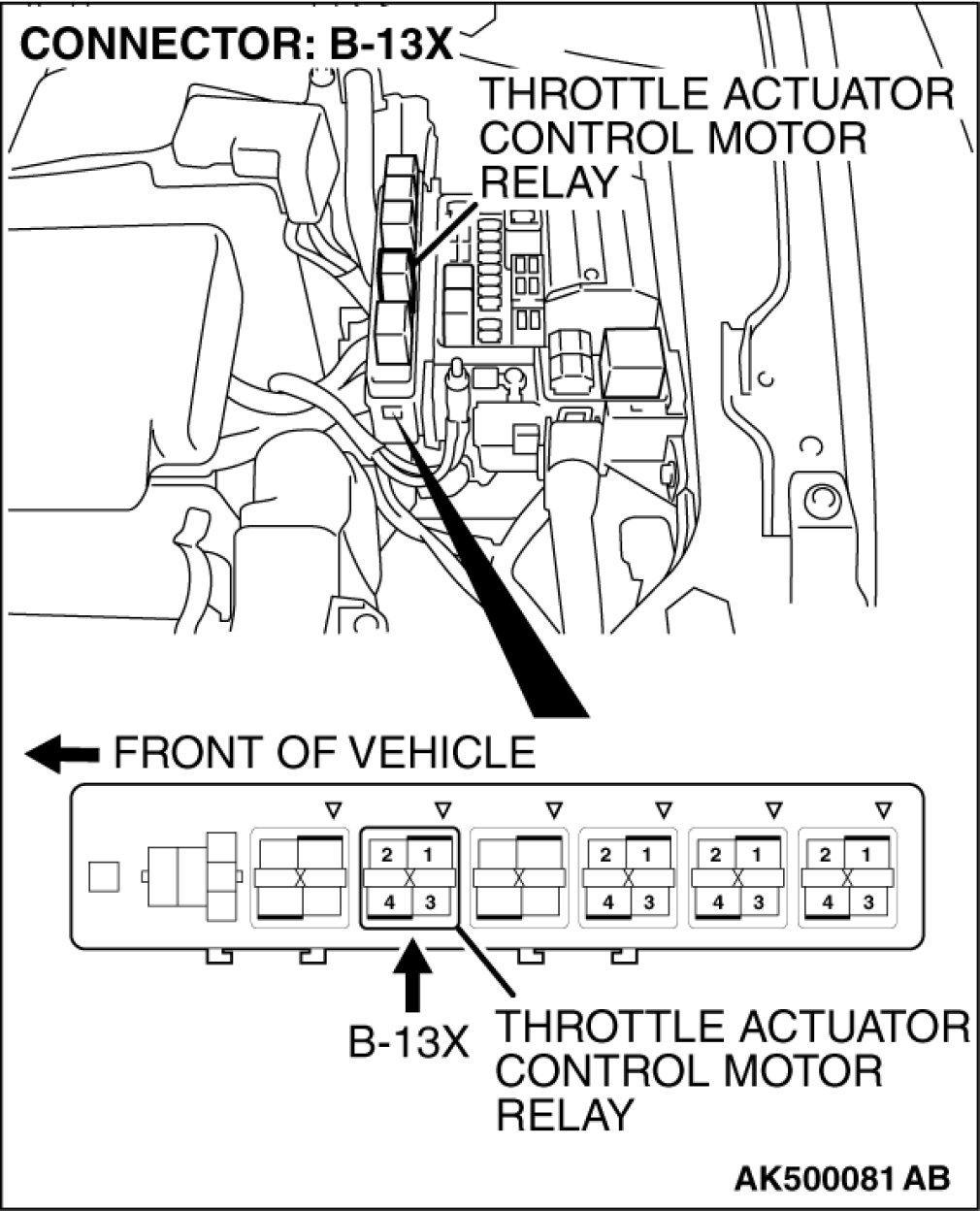 CONNECTOR: B-13X

THROTTLE ACTUATOR CONTROL MOTOR RELAY

FRONT OF VEHICLE

2 1
4 3

2 1
4 3

2 1
4 3

2 1
4 3

B-13X

THROTTLE ACTUATOR CONTROL MOTOR RELAY

AK500081 AB