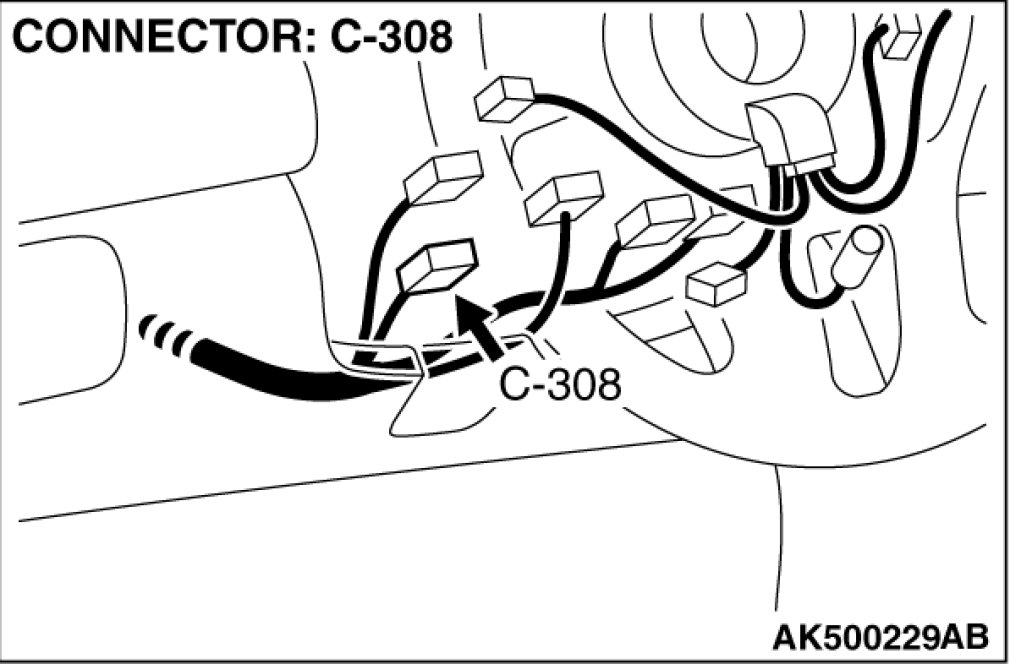 CONNECTOR: C-308

C-308

AK500229AB