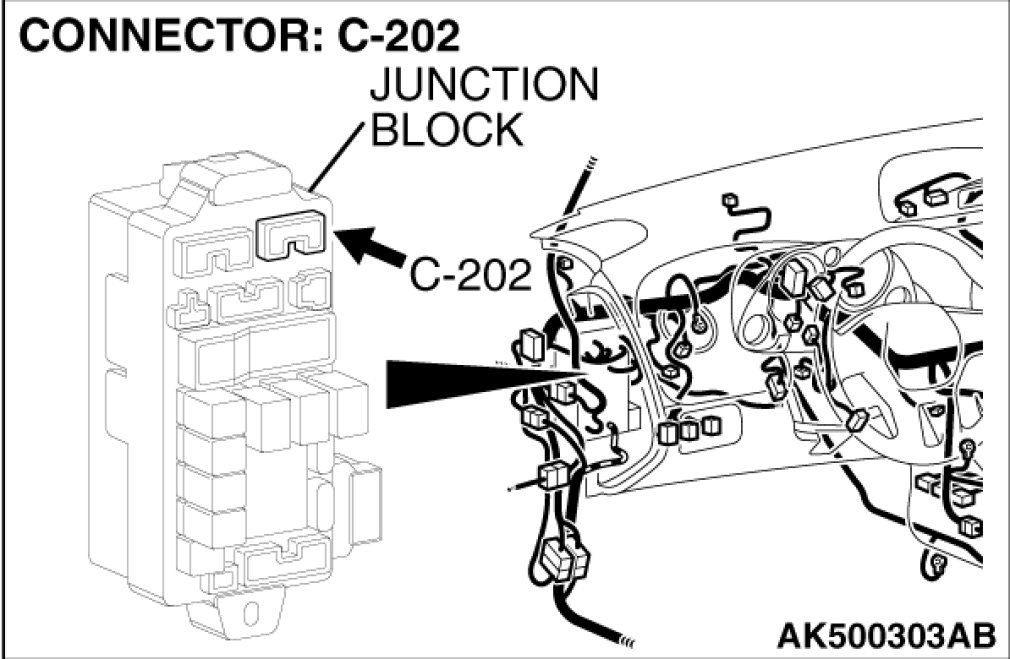 CONNECTOR: C-202

JUNCTION BLOCK

C-202

AK500303AB