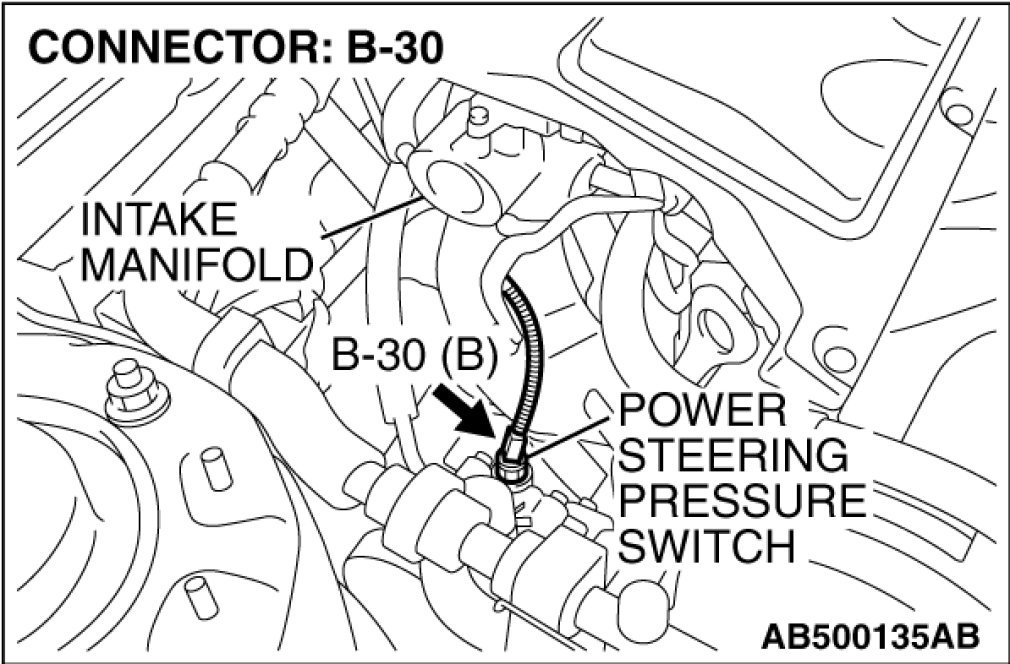 CONNECTOR: B-30

INTAKE MANIFOLD

B-30 (B)

POWER STEERING PRESSURE SWITCH

AB500135AB