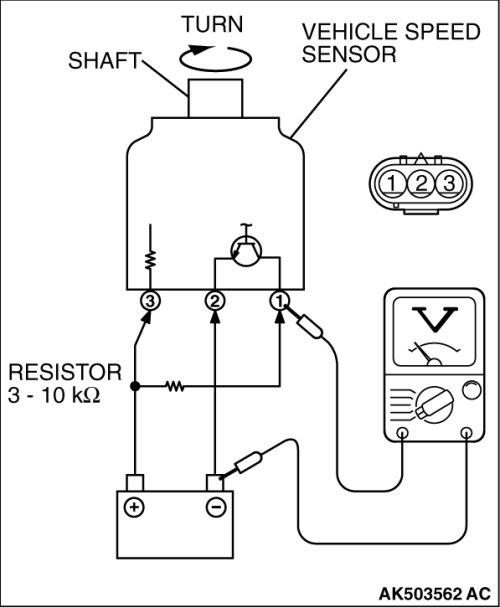 TURN

SHAFT

VEHICLE SPEED SENSOR

1 2 3

3 2 1

V

RESISTOR
3 - 10 kΩ

+ −

AK503562 AC