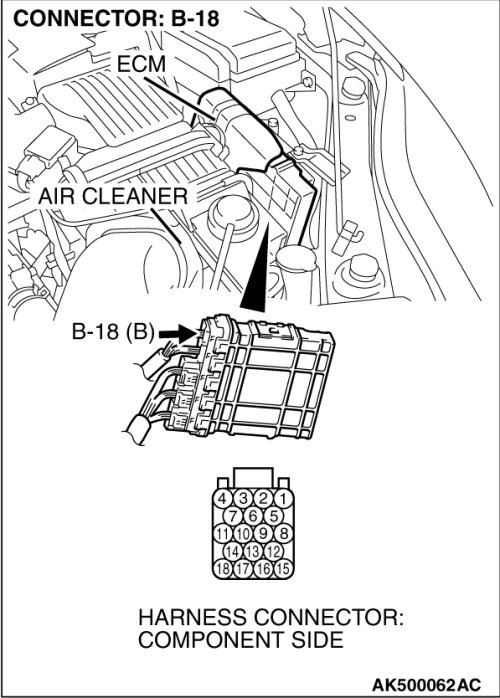 CONNECTOR: B-18

ECM

AIR CLEANER

B-18 (B)

4 3 2 1
7 6 5
11 10 9 8
14 13 12
18 17 16 15

HARNESS CONNECTOR: COMPONENT SIDE

AK500062AC