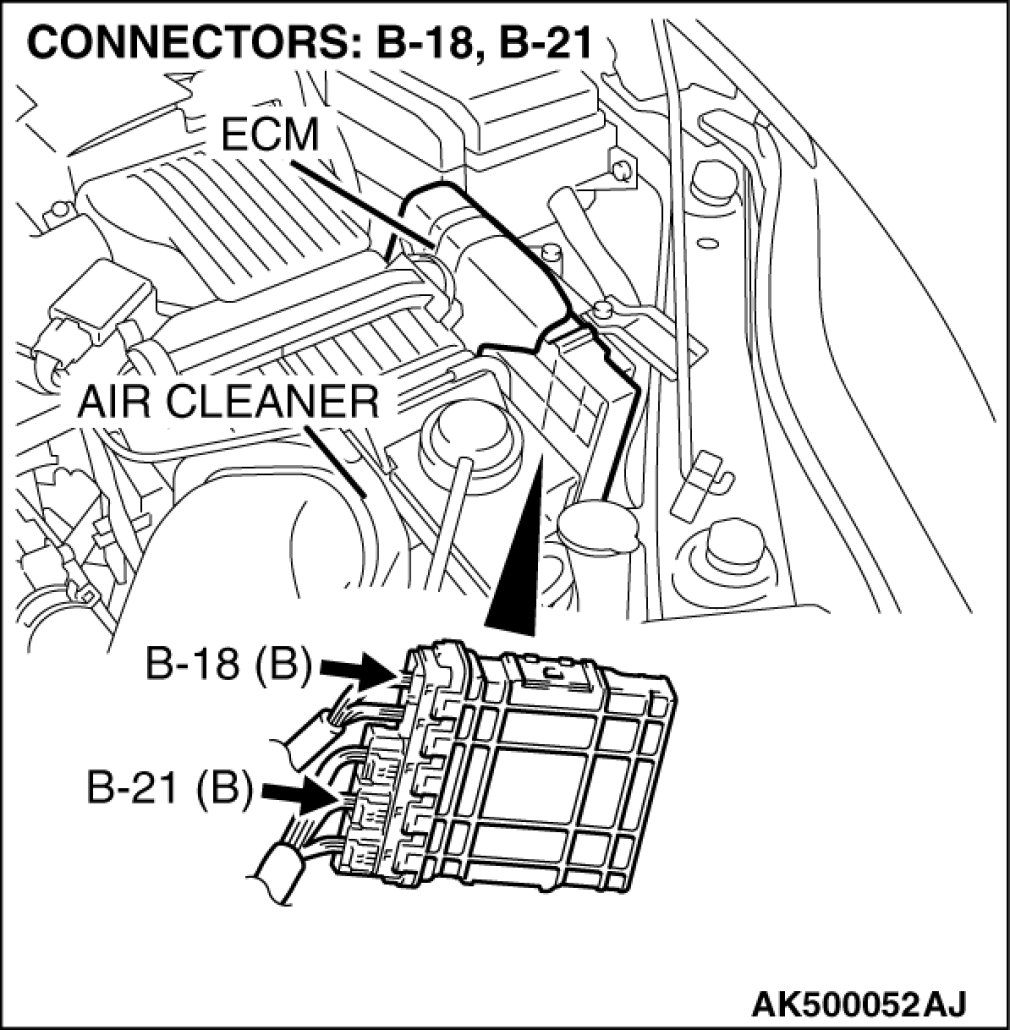 CONNECTORS: B-18, B-21

ECM

AIR CLEANER

B-18 (B)

B-21 (B)

AK500052AJ