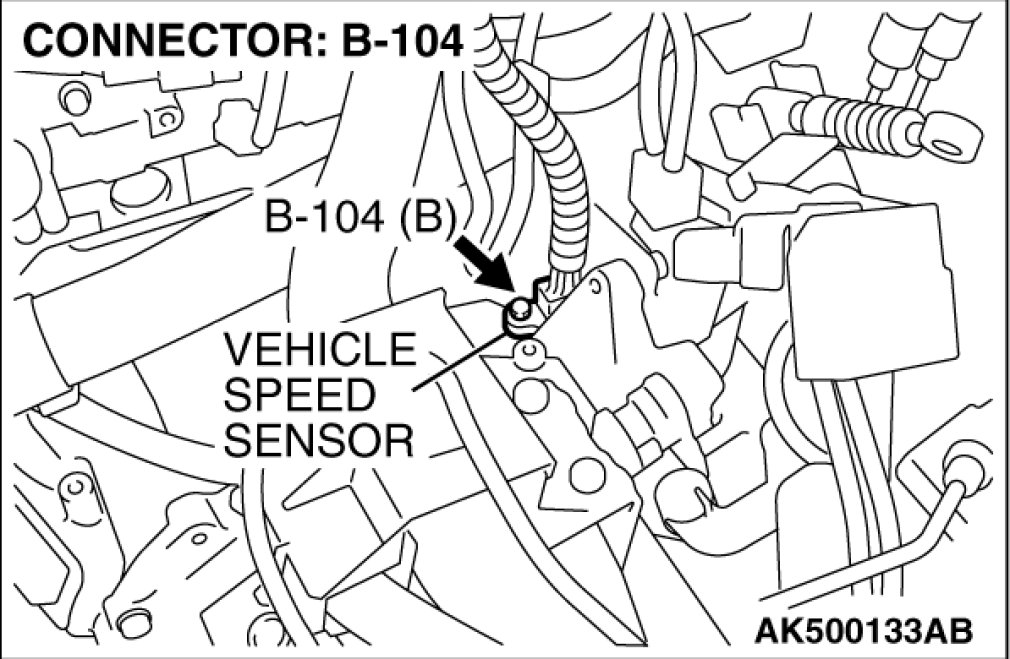 CONNECTOR: B-104

B-104 (B)

VEHICLE
SPEED
SENSOR

AK500133AB