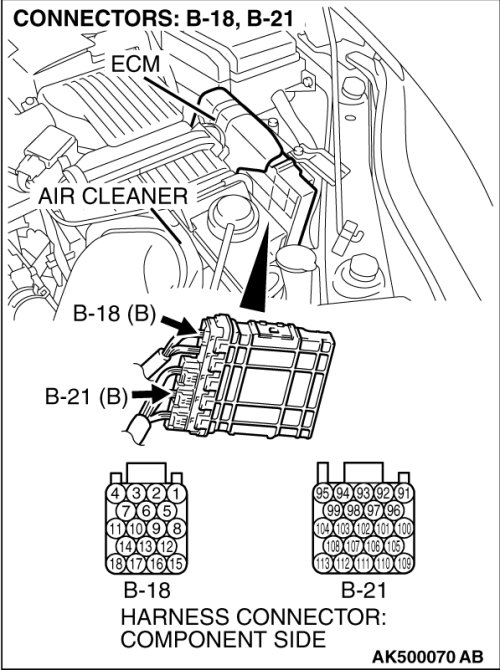 CONNECTORS: B-18, B-21

ECM

AIR CLEANER

B-18 (B)

B-21 (B)

4 3 2 1
7 6 5
11 10 9 8
14 13 12
18 17 16 15

B-18

95 94 93 92 91
99 98 97 96
104 103 102 101 100
108 107 106 105
113 112 111 110 109

B-21

HARNESS CONNECTOR: COMPONENT SIDE

AK500070 AB