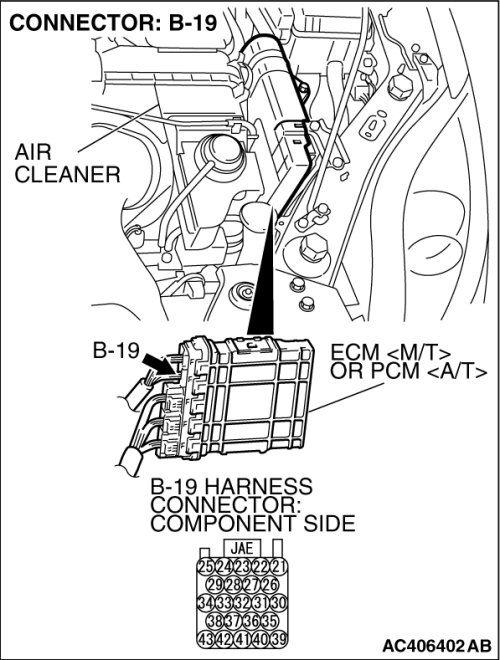 CONNECTOR: B-19

AIR CLEANER

B-19

ECM <M/T> OR PCM <A/T>

B-19 HARNESS CONNECTOR: COMPONENT SIDE

JAE

25 24 23 22 21
29 28 27 26
34 33 32 31 30
38 37 36 35
43 42 41 40 39

AC406402 AB