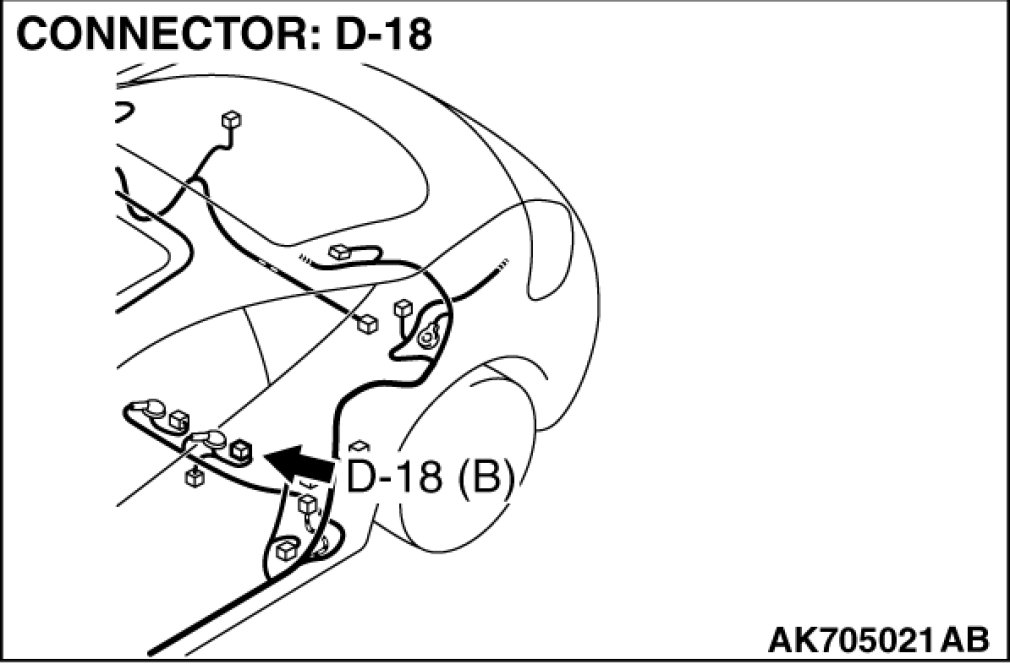 CONNECTOR: D-18

D-18 (B)

AK705021 AB