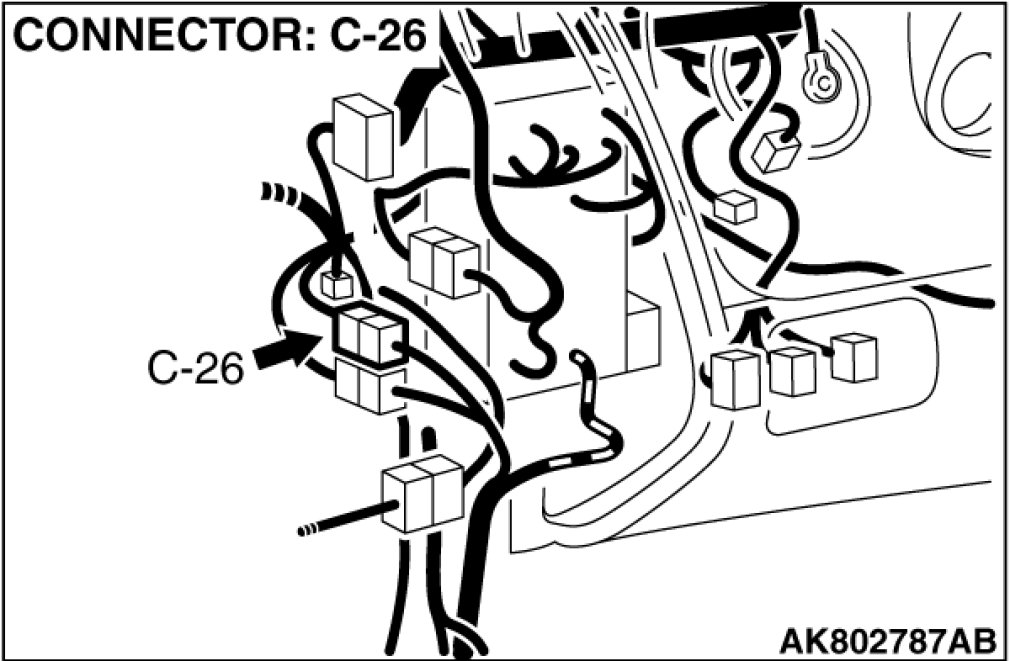 CONNECTOR: C-26

C-26

AK802787AB