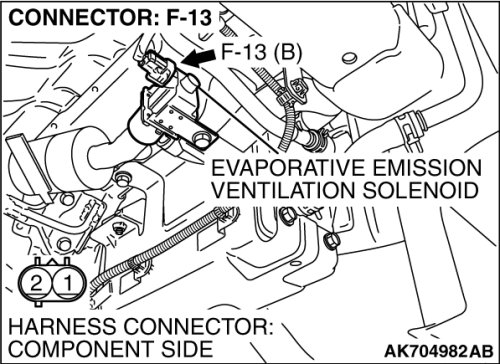 CONNECTOR: F-13

F-13 (B)

EVAPORATIVE EMISSION VENTILATION SOLENOID

2 1

HARNESS CONNECTOR: COMPONENT SIDE

AK704982AB