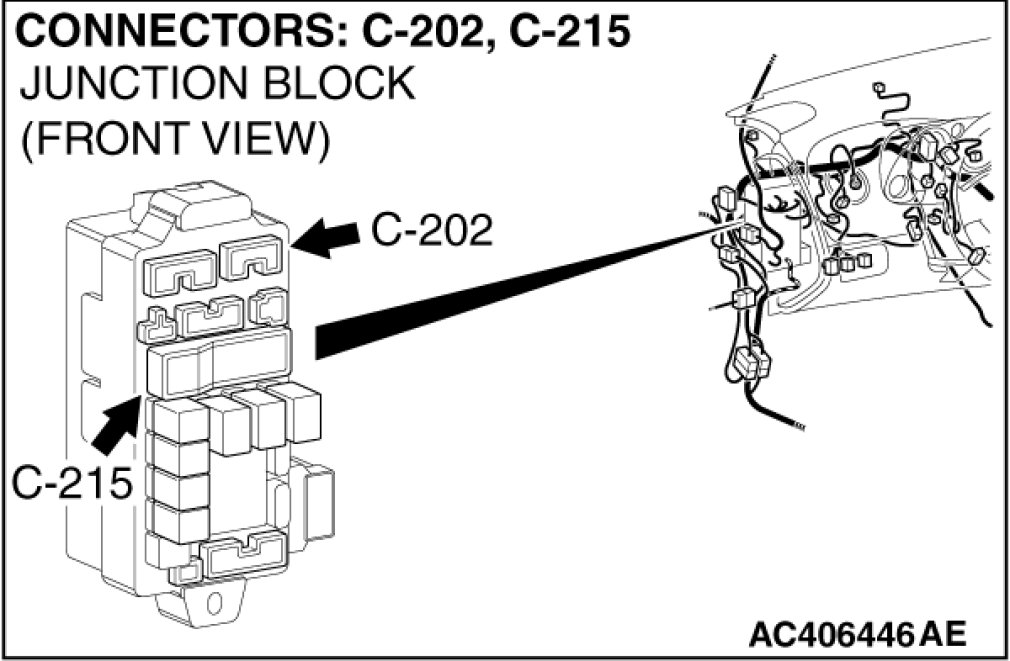 CONNECTORS: C-202, C-215
JUNCTION BLOCK
(FRONT VIEW)

C-202

C-215

AC406446AE