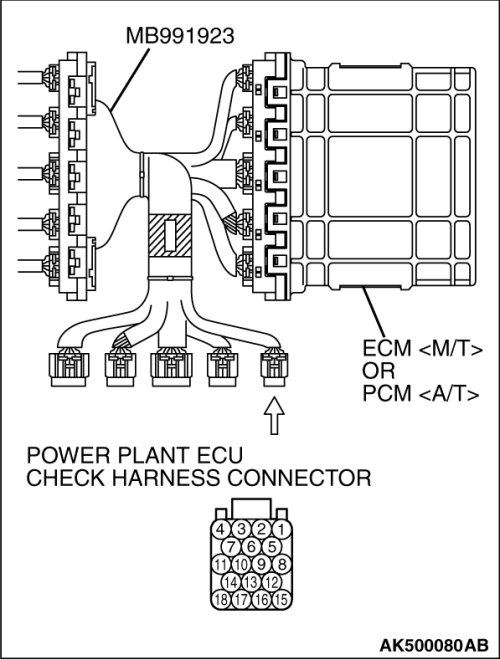 MB991923

ECM <M/T>
OR
PCM <A/T>

POWER PLANT ECU
CHECK HARNESS CONNECTOR

4 3 2 1
7 6 5
11 10 9 8
14 13 12
18 17 16 15

AK500080AB