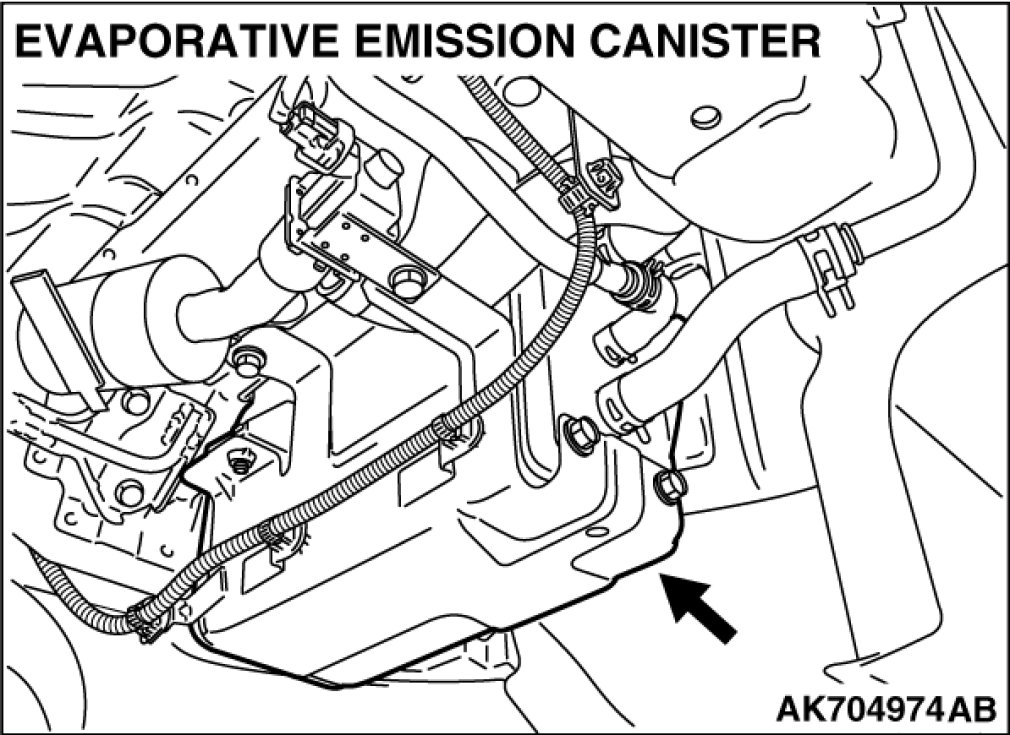 EVAPORATIVE EMISSION CANISTER

AK704974AB