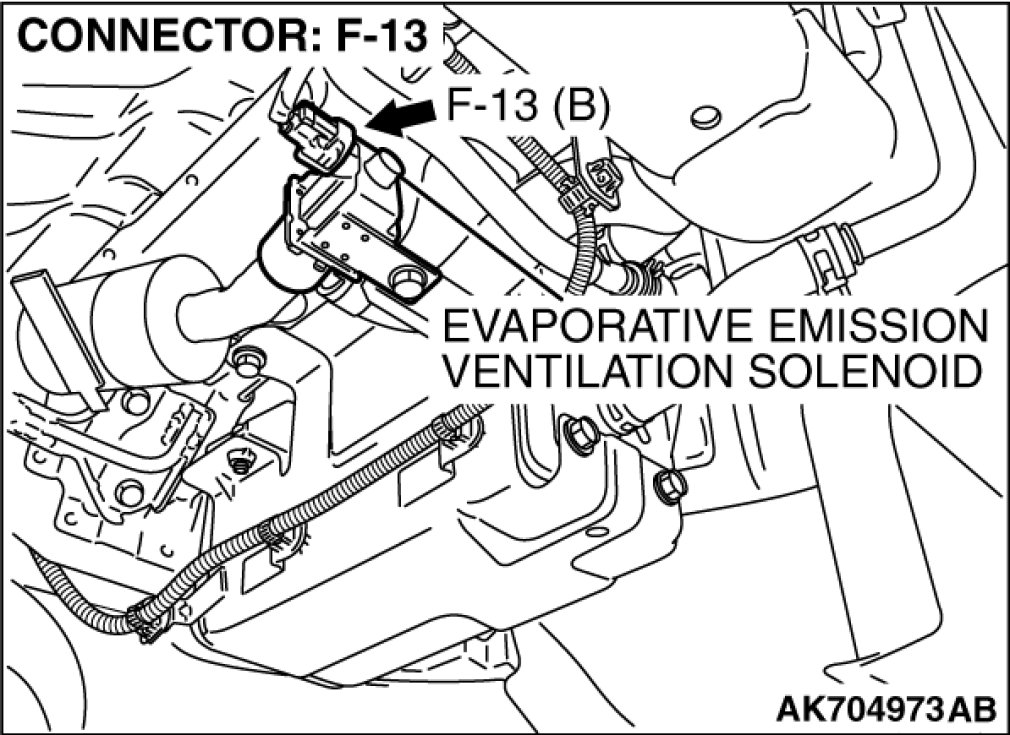 CONNECTOR: F-13

F-13 (B)

EVAPORATIVE EMISSION VENTILATION SOLENOID

AK704973AB