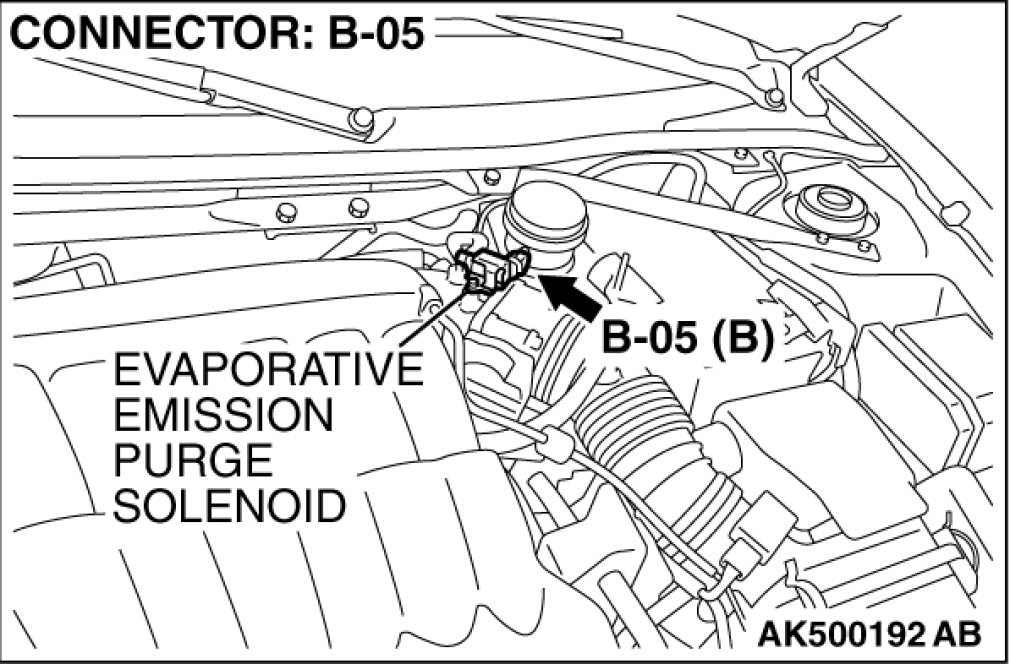 CONNECTOR: B-05

B-05 (B)

EVAPORATIVE EMISSION PURGE SOLENOID

AK500192 AB