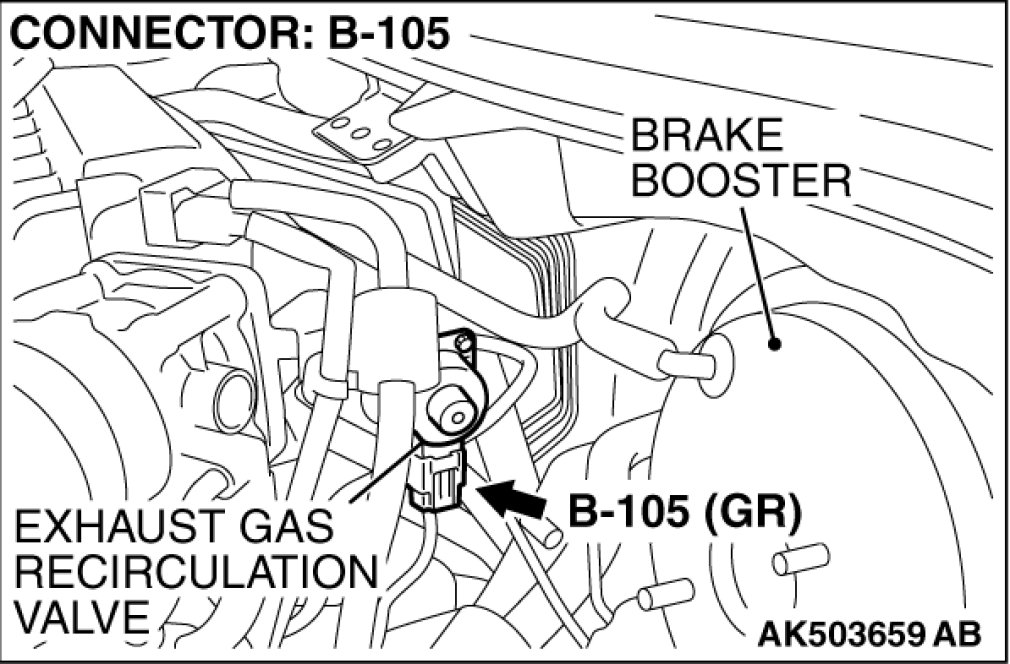 CONNECTOR: B-105

BRAKE BOOSTER

B-105 (GR)

EXHAUST GAS RECIRCULATION VALVE

AK503659 AB