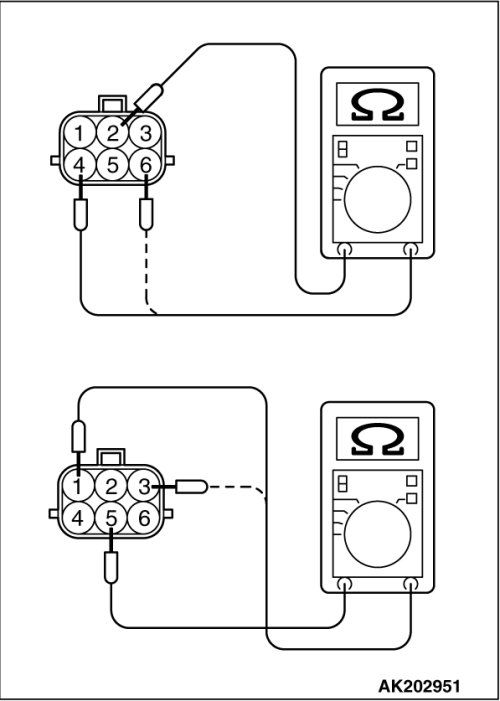 1 2 3
4 5 6
Ω

1 2 3
4 5 6
Ω

AK202951