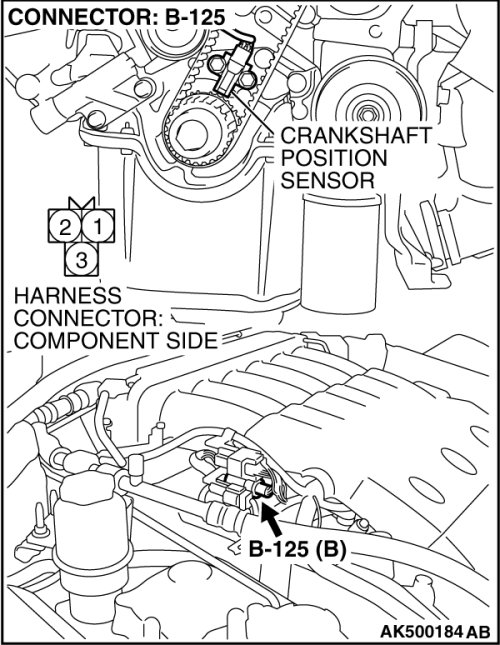 CONNECTOR: B-125

CRANKSHAFT POSITION SENSOR

2 1
3

HARNESS CONNECTOR: COMPONENT SIDE

B-125 (B)

AK500184 AB