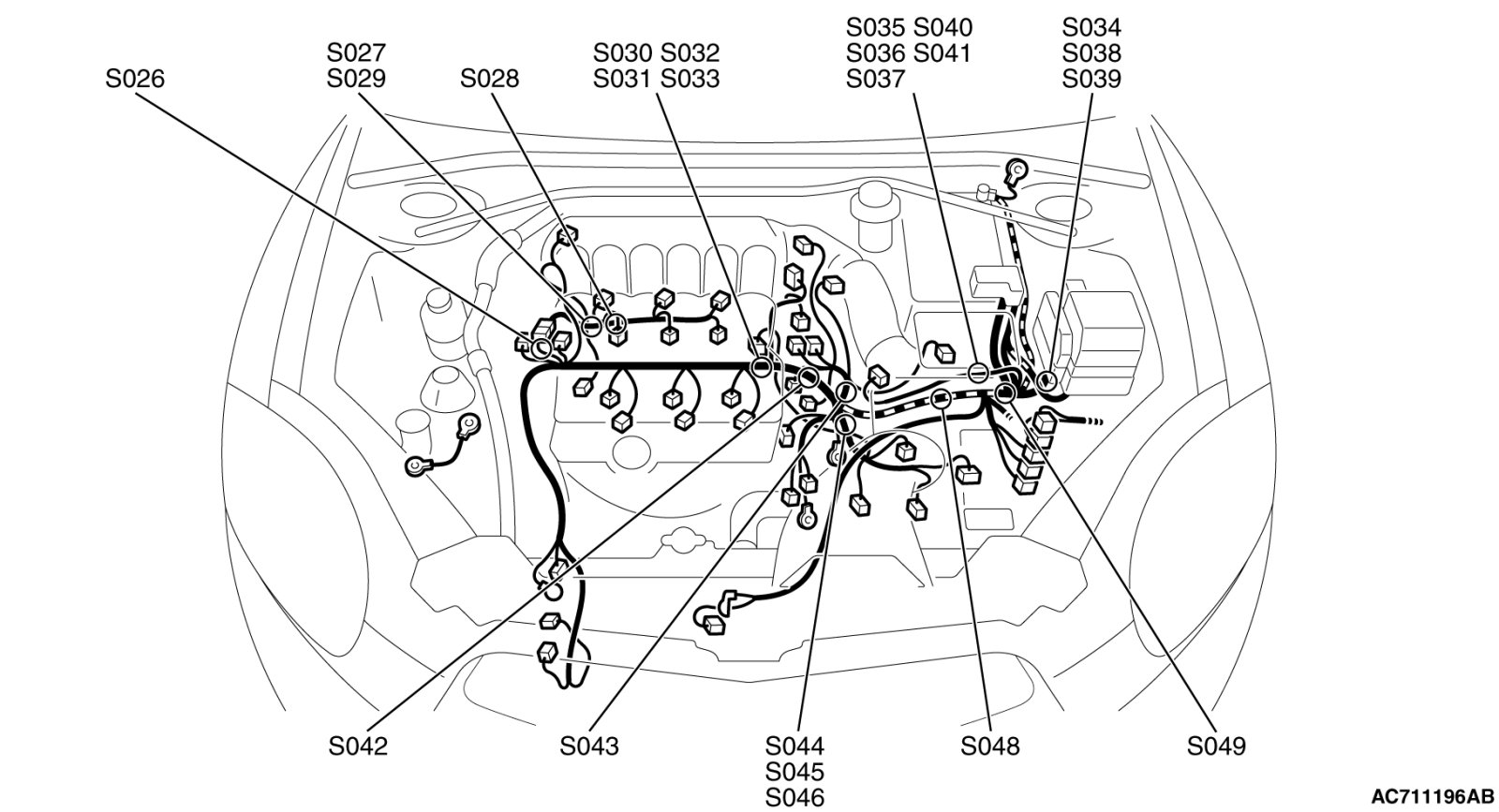 S026
S027
S029
S028
S030 S032
S031 S033
S035 S040
S036 S041
S037
S034
S038
S039

S042
S043
S044
S045
S046
S048
S049

AC711196AB