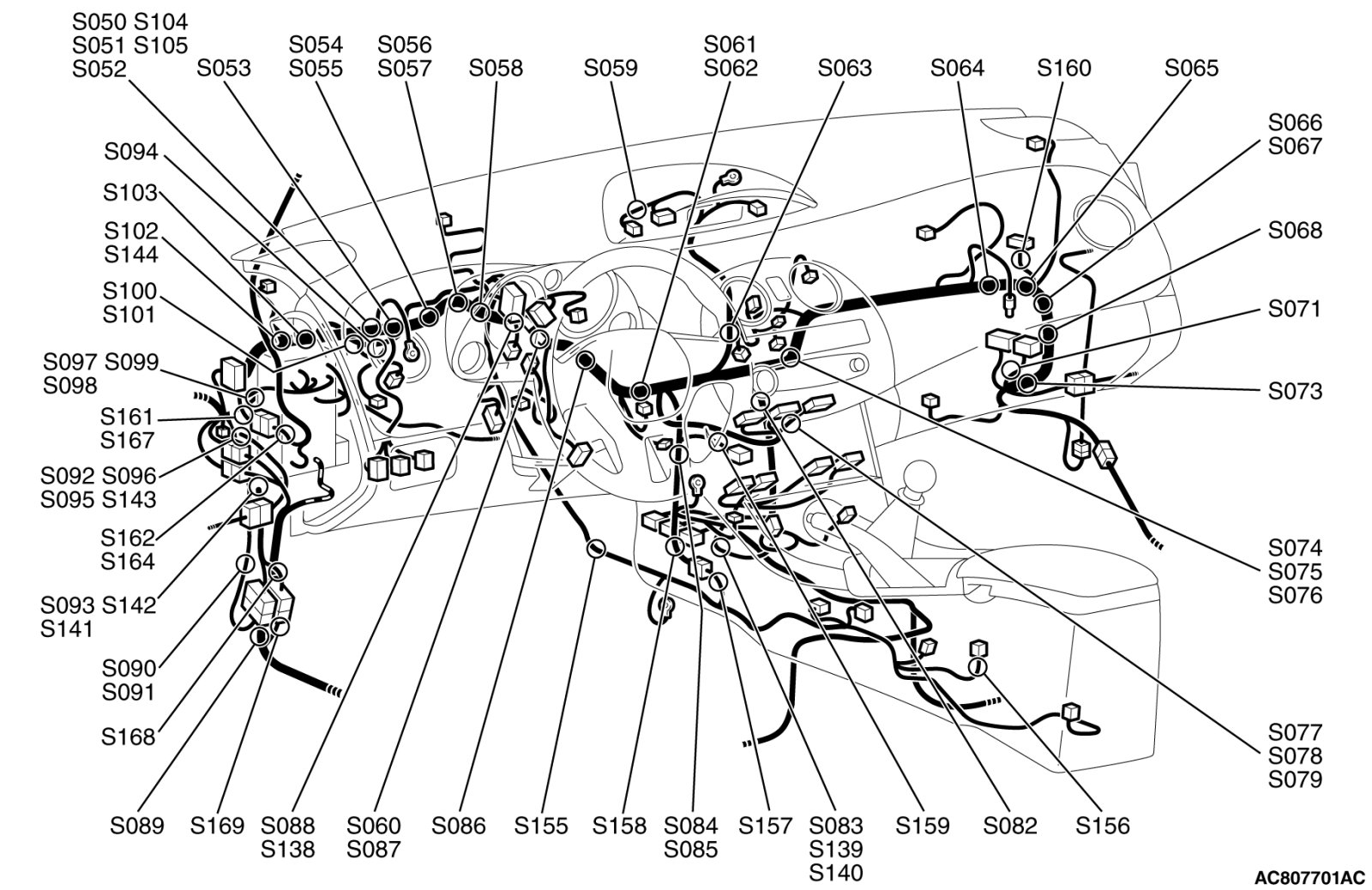 S050 S104
S051 S105
S052

S053

S054
S055

S056
S057

S058

S059

S061
S062

S063

S064

S160

S065

S066
S067

S068

S071

S073

S074
S075
S076

S077
S078
S079

S094

S103

S102
S144

S100
S101

S097 S099
S098

S161
S167

S092 S096
S095 S143

S162
S164

S093 S142
S141

S090
S091

S168

S089

S169

S088
S138

S060
S087

S086

S155

S158

S084
S085

S157

S083
S139
S140

S159

S082

S156

AC807701AC