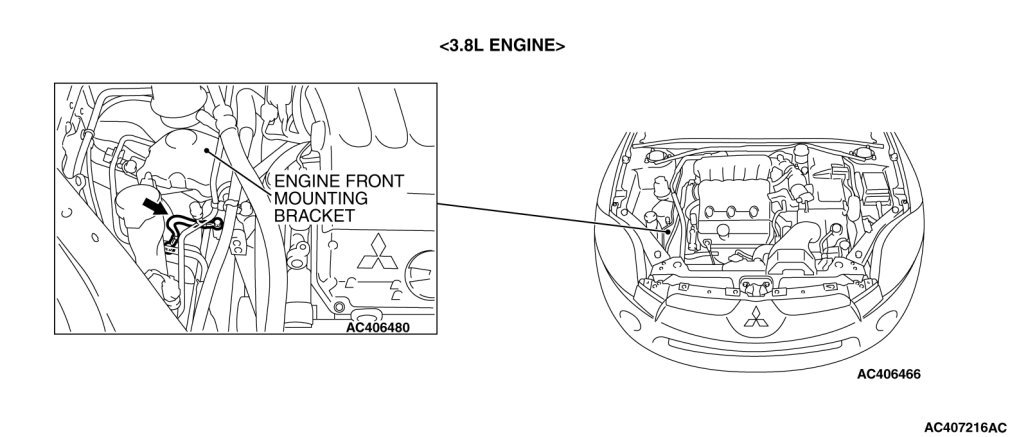 <3.8L ENGINE>

ENGINE FRONT MOUNTING BRACKET

AC406480

AC406466

AC407216AC