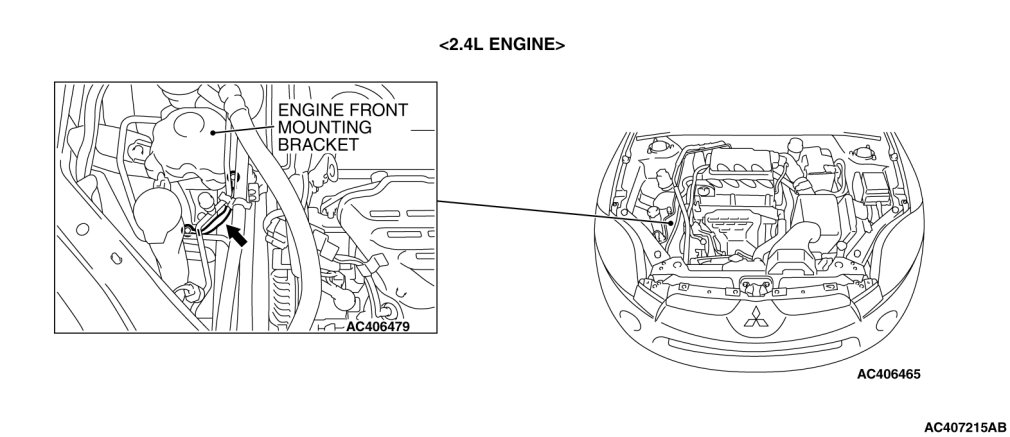 <2.4L ENGINE>

ENGINE FRONT MOUNTING BRACKET

AC406479

AC406465

AC407215AB