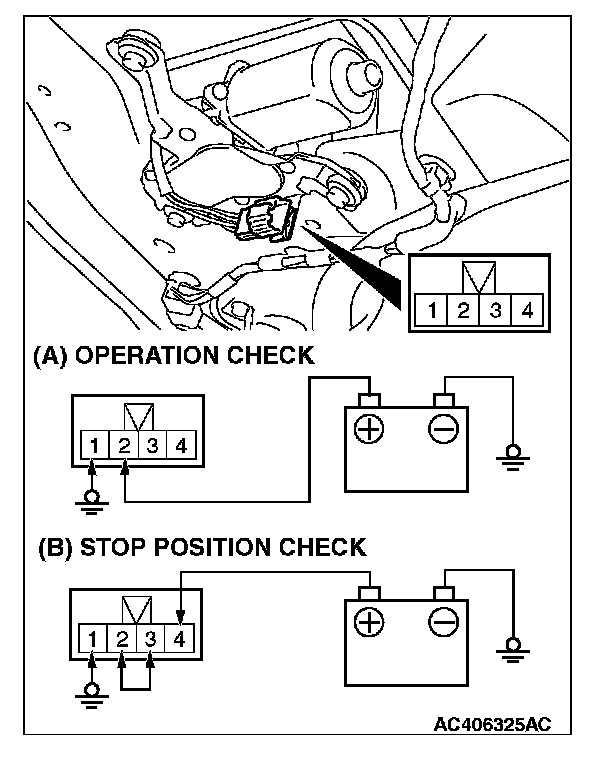 1 2 3 4

(A) OPERATION CHECK

1 2 3 4

(B) STOP POSITION CHECK

1 2 3 4

AC406325AC