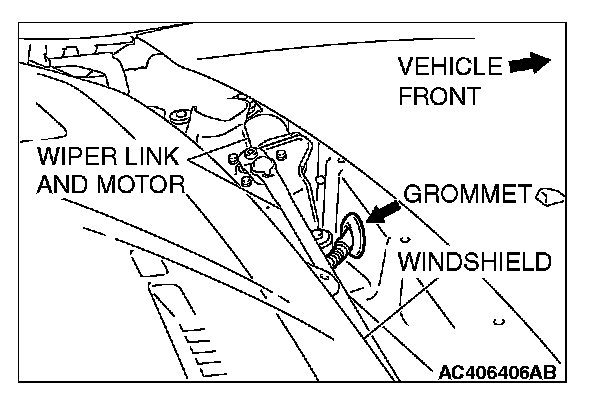 VEHICLE FRONT

WIPER LINK AND MOTOR

GROMMET

WINDSHIELD

AC406406AB