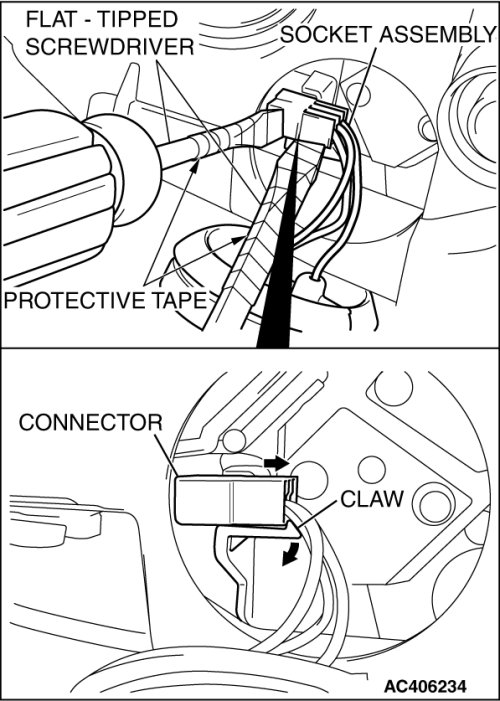 FLAT - TIPPED SCREWDRIVER

SOCKET ASSEMBLY

PROTECTIVE TAPE

CONNECTOR

CLAW

AC406234