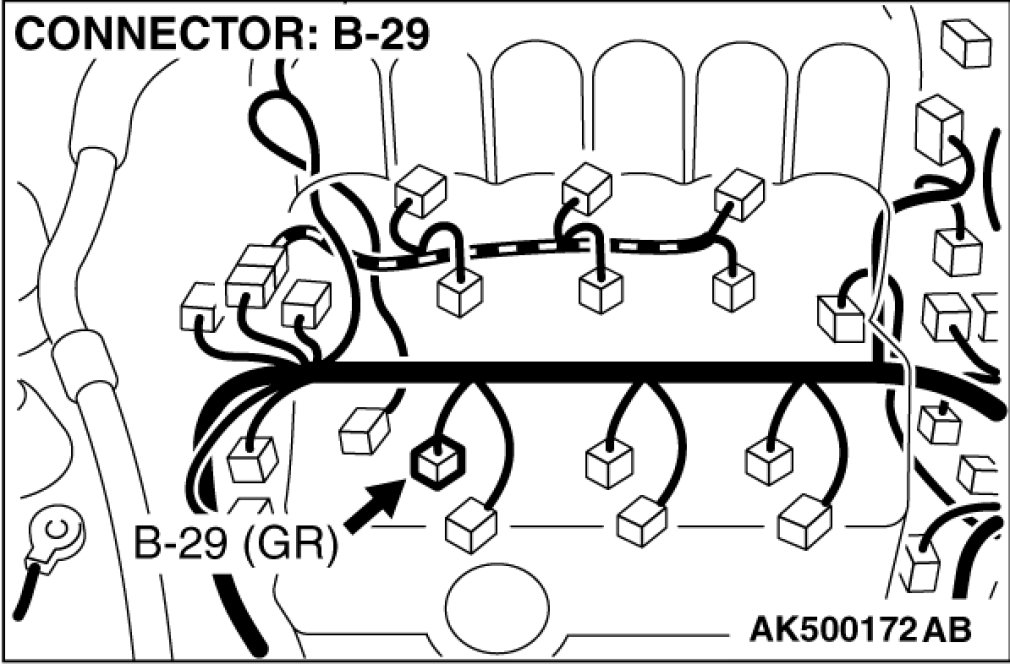 CONNECTOR: B-29

B-29 (GR)

AK500172 AB