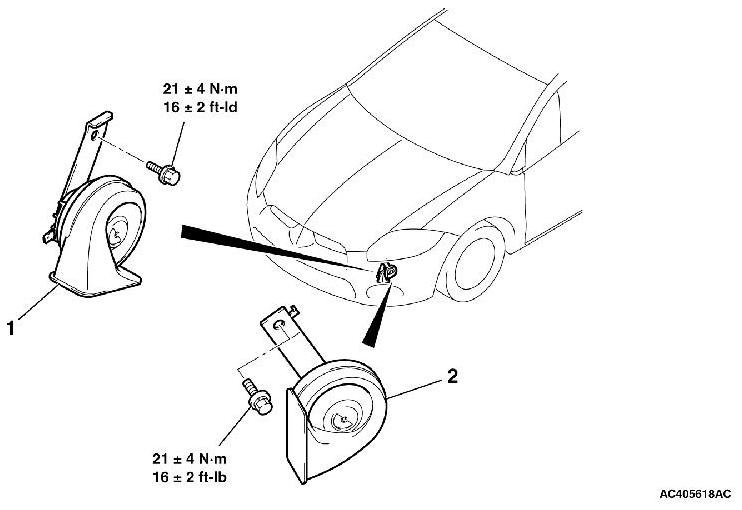 21 ± 4 N·m
16 ± 2 ft-ld

1

2

21 ± 4 N·m
16 ± 2 ft-lb

AC405618AC