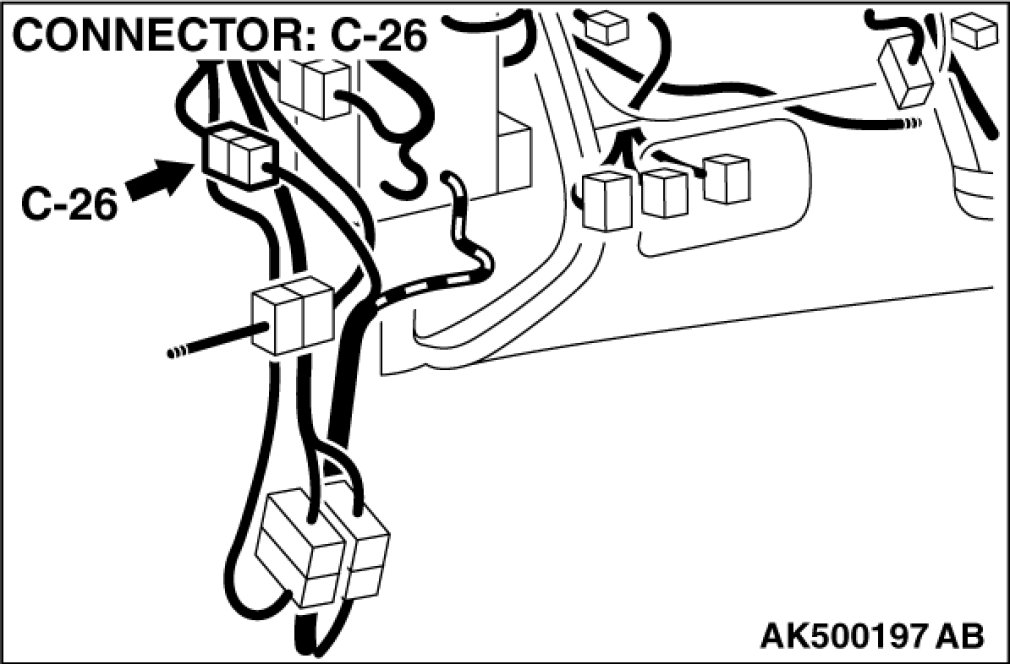 CONNECTOR: C-26

C-26

AK500197 AB