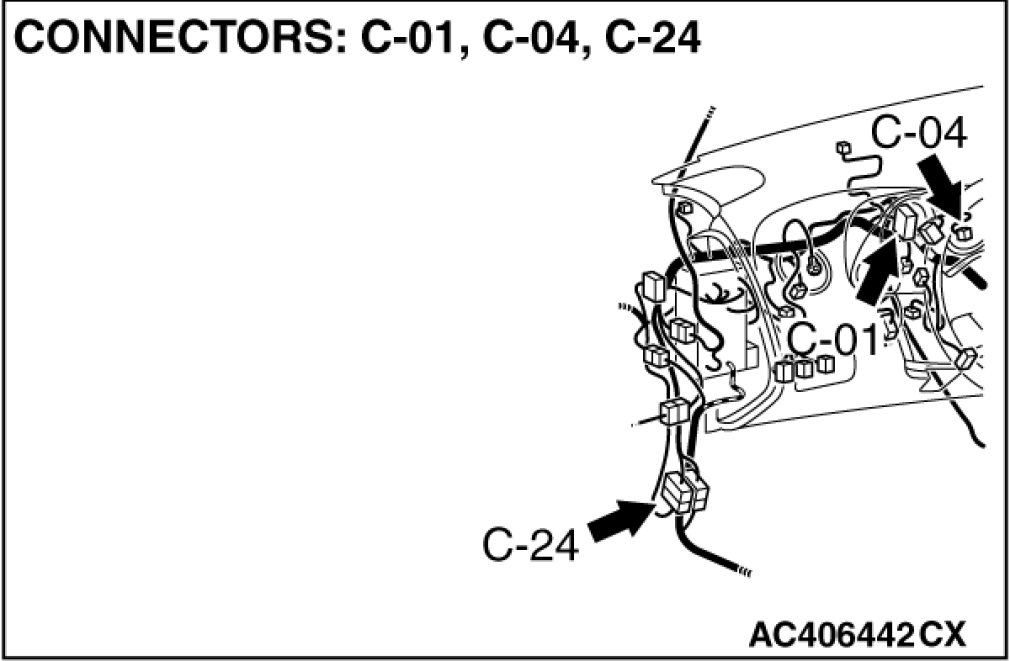 CONNECTORS: C-01, C-04, C-24

C-04

C-01

C-24

AC406442CX