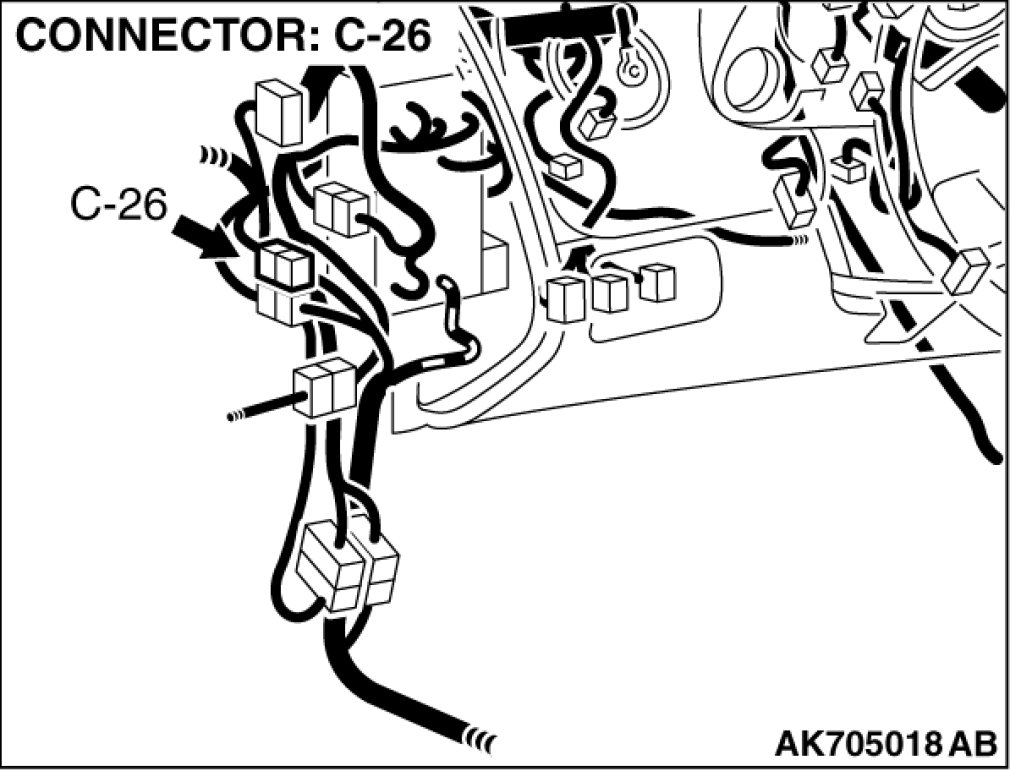 CONNECTOR: C-26

C-26

AK705018 AB