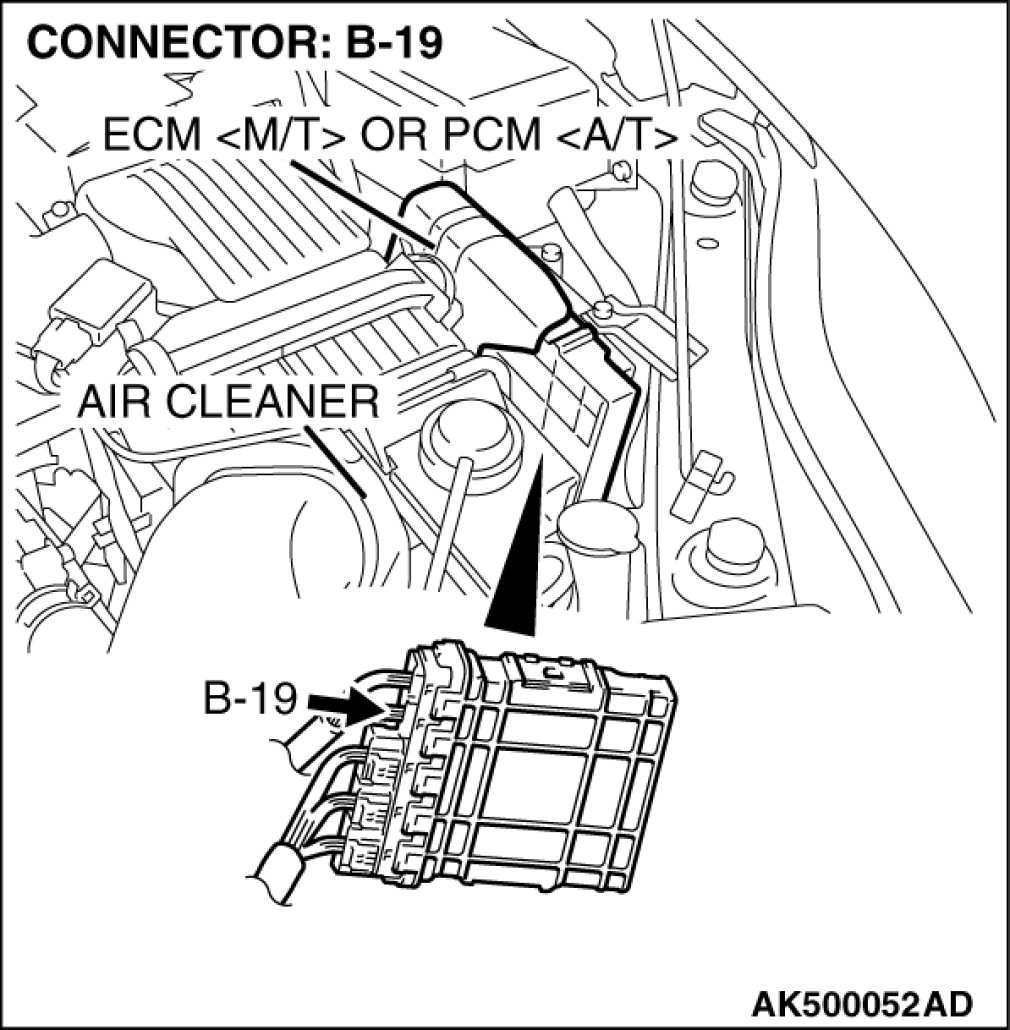 CONNECTOR: B-19

ECM <M/T> OR PCM <A/T>

AIR CLEANER

B-19

AK500052AD