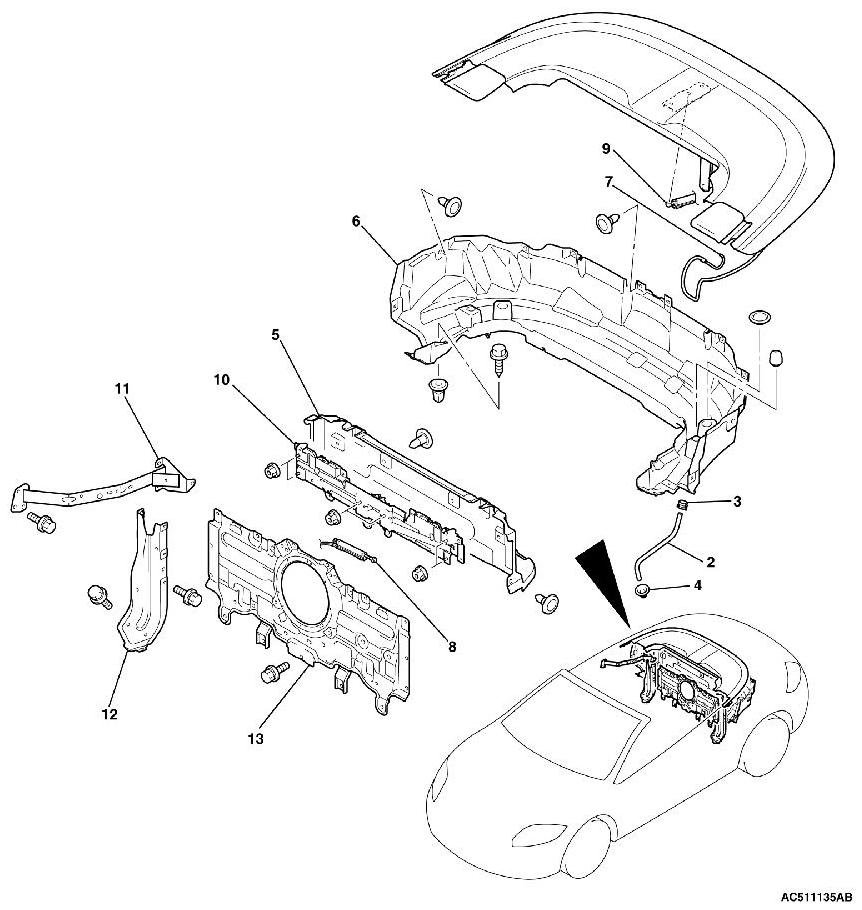 9
7
6
5
10
11
3
2
4
8
12
13
AC511135AB