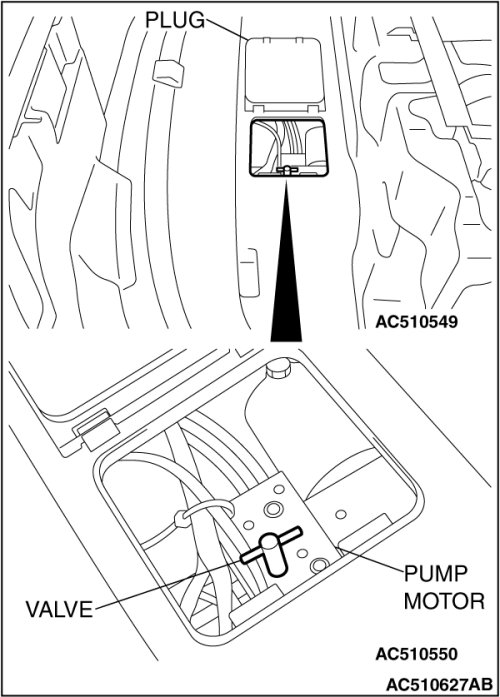 PLUG

AC510549

VALVE

PUMP MOTOR

AC510550

AC510627AB