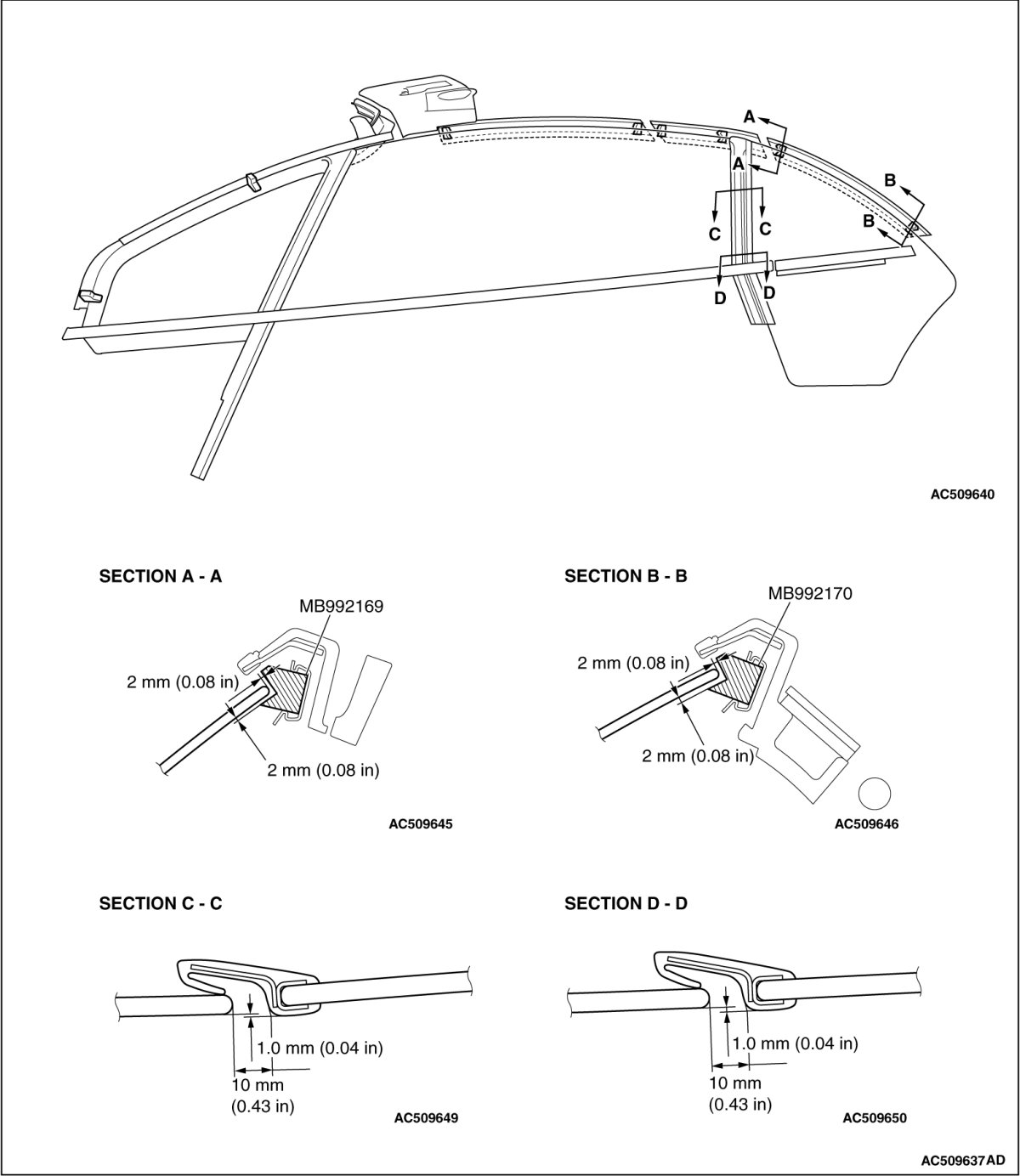 A
A
B
B
C
C
D
D

AC509640

SECTION A - A

MB992169

2 mm (0.08 in)

2 mm (0.08 in)

AC509645

SECTION B - B

MB992170

2 mm (0.08 in)

2 mm (0.08 in)

AC509646

SECTION C - C

1.0 mm (0.04 in)

10 mm
(0.43 in)

AC509649

SECTION D - D

1.0 mm (0.04 in)

10 mm
(0.43 in)

AC509650

AC509637AD