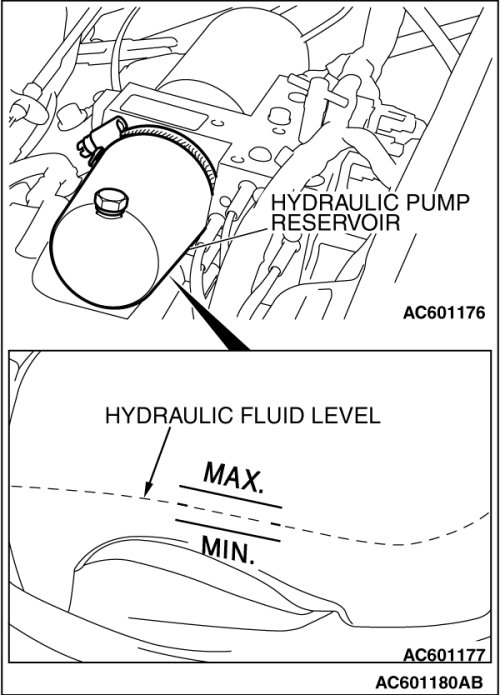 HYDRAULIC PUMP RESERVOIR

AC601176

HYDRAULIC FLUID LEVEL

MAX.

MIN.

AC601177

AC601180AB