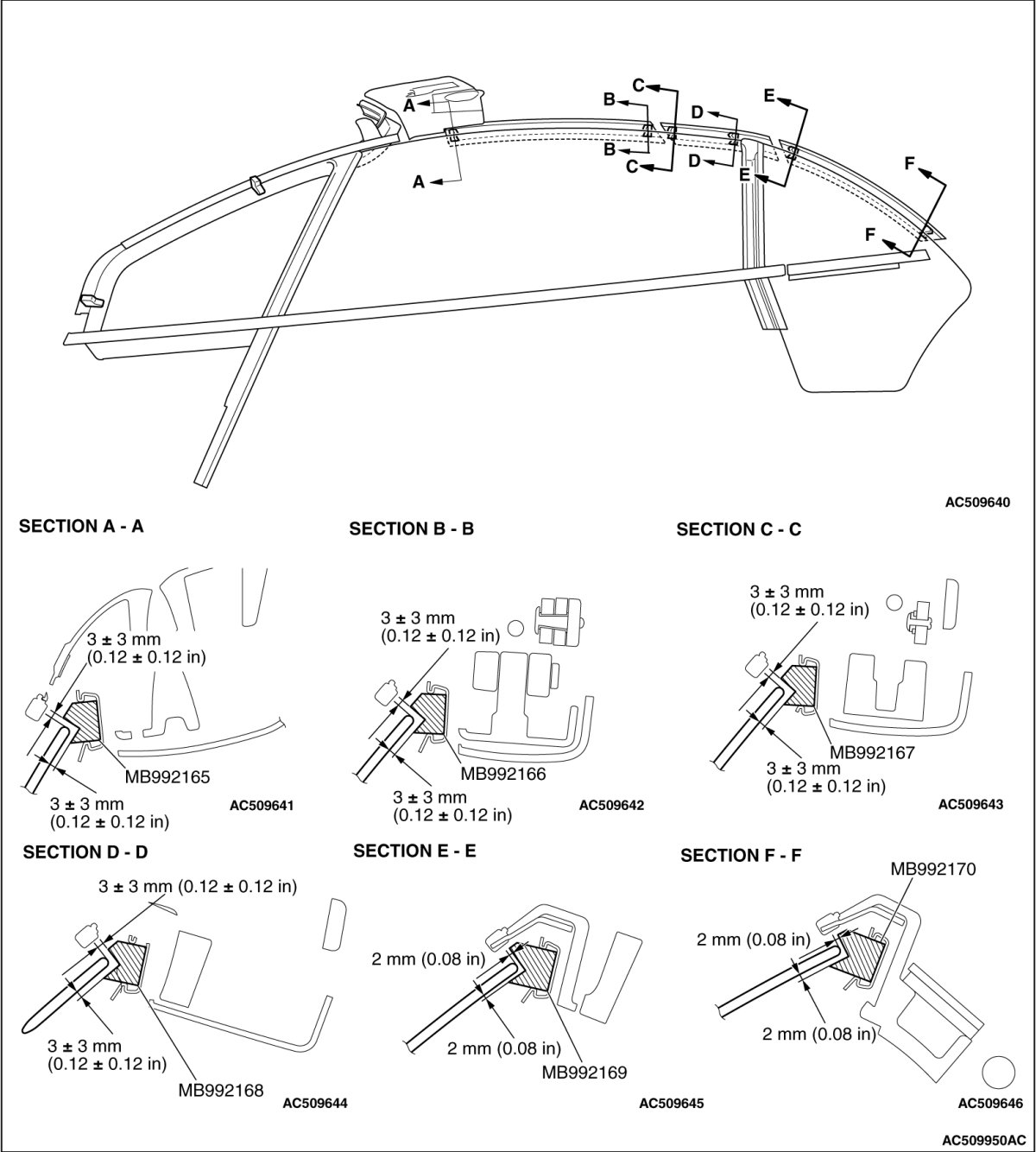 A
A
B
B
C
C
D
D
E
E
F
F

AC509640

SECTION A - A

3 ± 3 mm
(0.12 ± 0.12 in)
MB992165
3 ± 3 mm
(0.12 ± 0.12 in)
AC509641

SECTION B - B

3 ± 3 mm
(0.12 ± 0.12 in)
MB992166
3 ± 3 mm
(0.12 ± 0.12 in)
AC509642

SECTION C - C

3 ± 3 mm
(0.12 ± 0.12 in)
MB992167
3 ± 3 mm
(0.12 ± 0.12 in)
AC509643

SECTION D - D

3 ± 3 mm (0.12 ± 0.12 in)
3 ± 3 mm
(0.12 ± 0.12 in)
MB992168
AC509644

SECTION E - E

2 mm (0.08 in)
2 mm (0.08 in)
MB992169
AC509645

SECTION F - F

MB992170
2 mm (0.08 in)
2 mm (0.08 in)
AC509646

AC509950AC