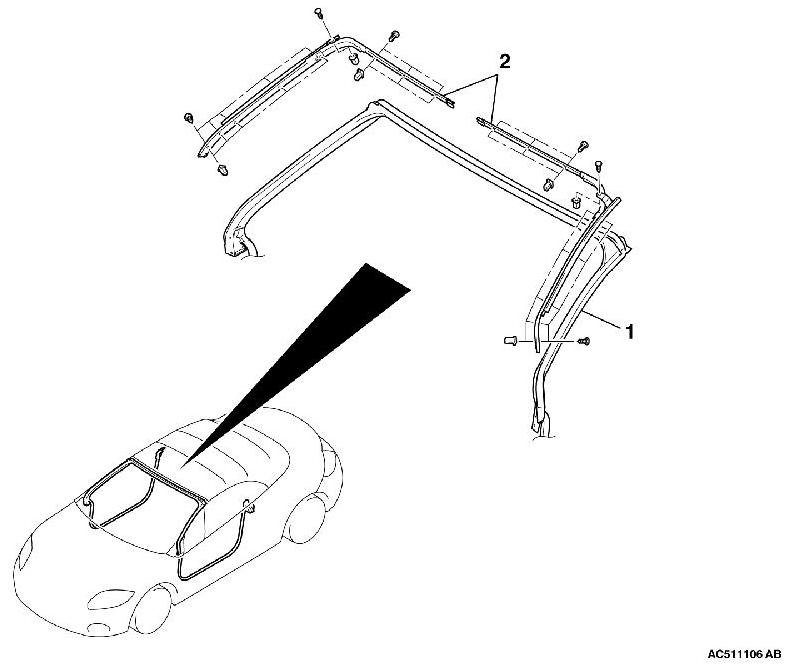 2

1

AC511106 AB