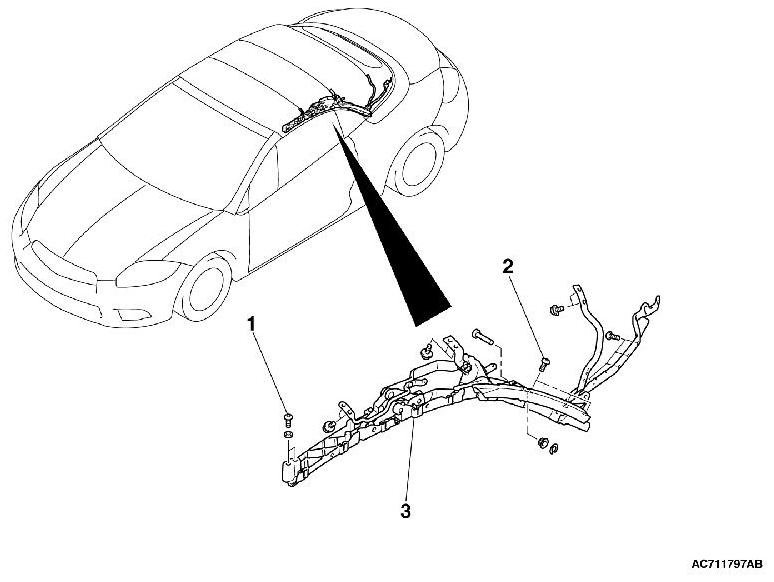 2
1
3
AC711797AB