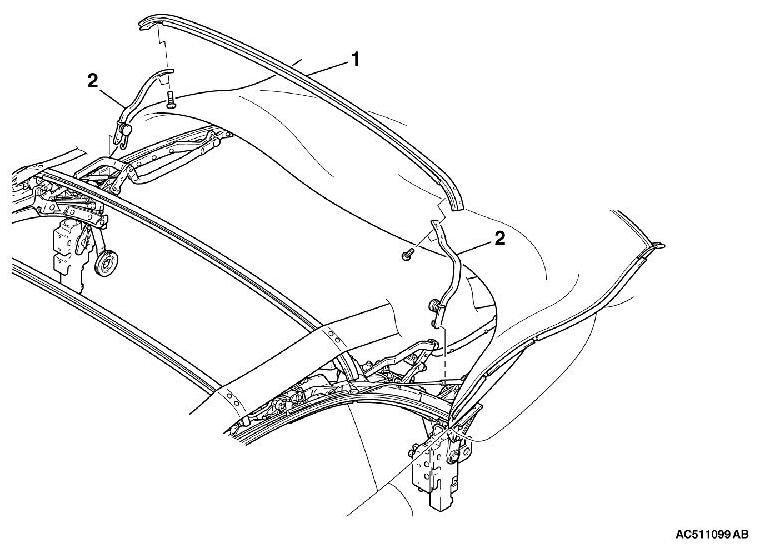 1
2
2
AC511099 AB