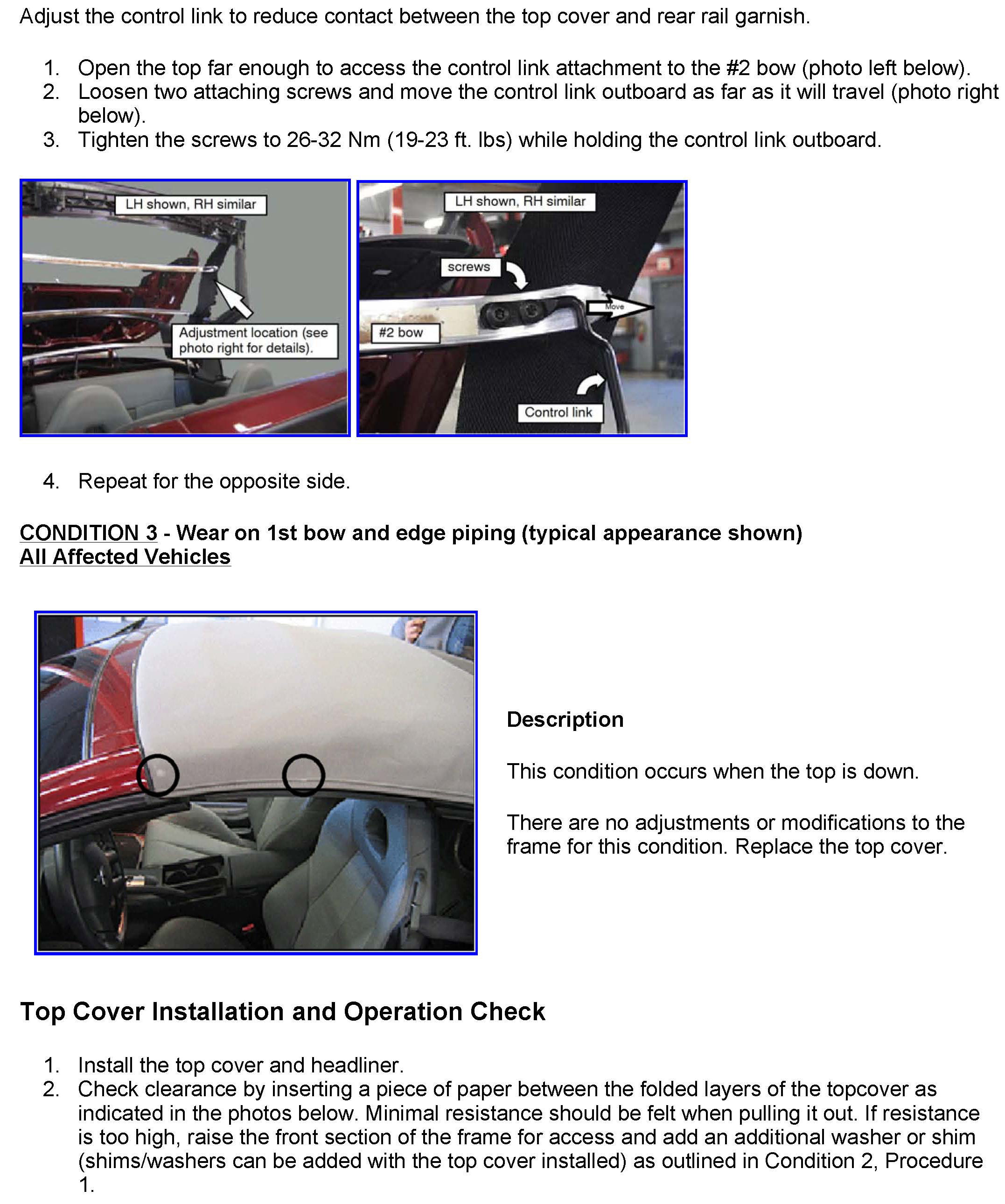 Adjust the control link to reduce contact between the top cover and rear rail garnish.

1. Open the top far enough to access the control link attachment to the #2 bow (photo left below).
2. Loosen two attaching screws and move the control link outboard as far as it will travel (photo right below).
3. Tighten the screws to 26-32 Nm (19-23 ft. lbs) while holding the control link outboard.

LH shown, RH similar

Adjustment location (see photo right for details).

LH shown, RH similar

screws

Move

#2 bow

Control link

4. Repeat for the opposite side.

CONDITION 3 - Wear on 1st bow and edge piping (typical appearance shown)
All Affected Vehicles

Description

This condition occurs when the top is down.

There are no adjustments or modifications to the frame for this condition. Replace the top cover.

Top Cover Installation and Operation Check

1. Install the top cover and headliner.
2. Check clearance by inserting a piece of paper between the folded layers of the topcover as indicated in the photos below. Minimal resistance should be felt when pulling it out. If resistance is too high, raise the front section of the frame for access and add an additional washer or shim (shims/washers can be added with the top cover installed) as outlined in Condition 2, Procedure 1.