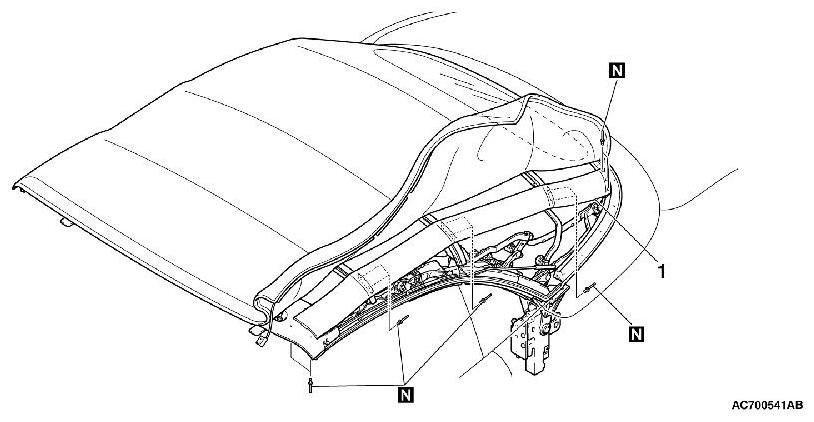 N

1

N

N

AC700541AB